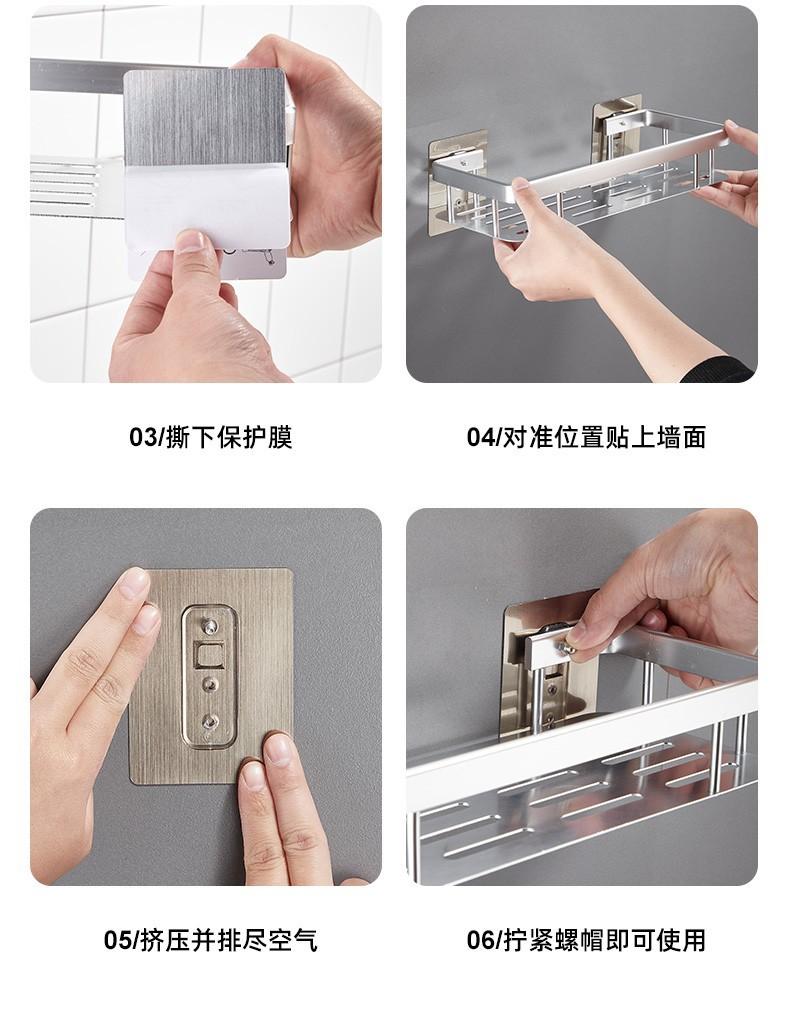 03/撕下保护膜

04/对准位置贴上墙面

05/挤压并排尽空气

06/拧紧螺帽即可使用