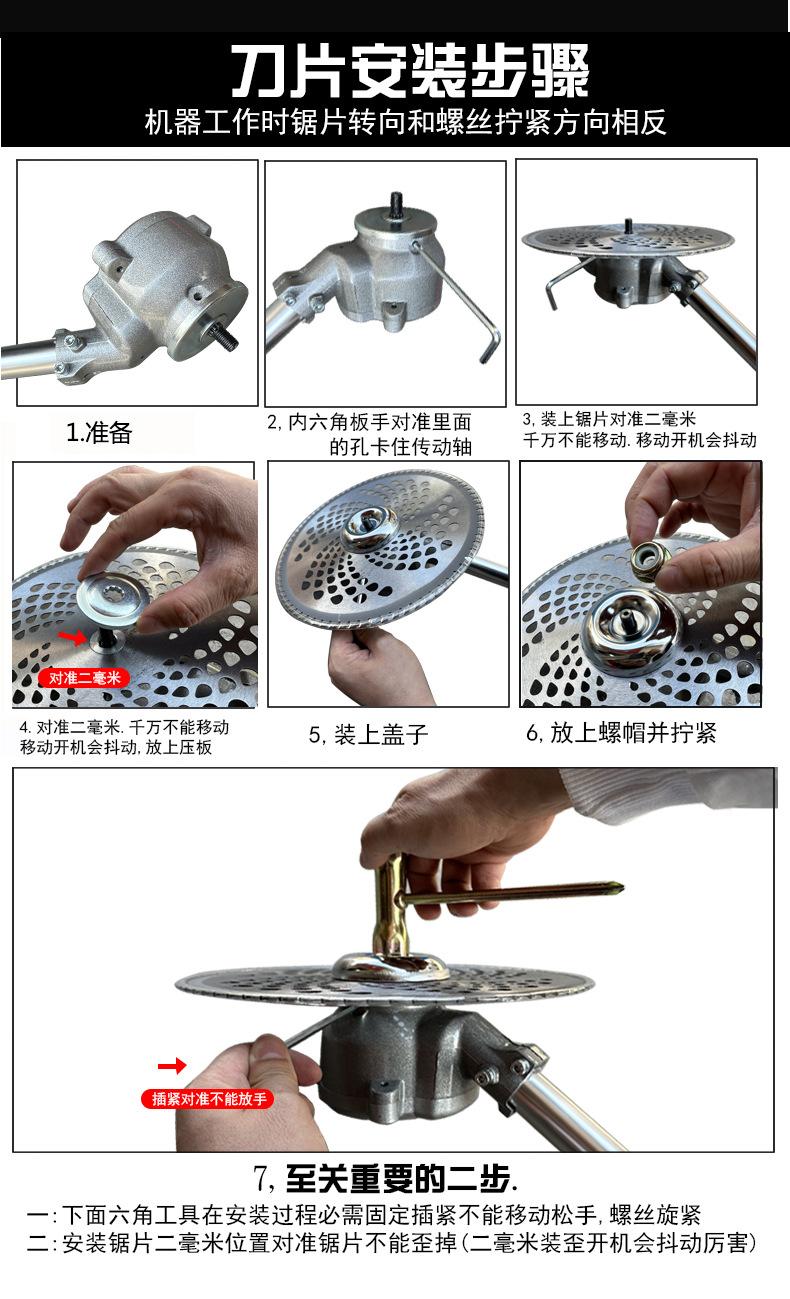 刀片安装步骤

机器工作时锯片转向和螺丝拧紧方向相反

1.准备

2, 内六角板手对准里面的孔卡住传动轴

3, 装上锯片对准二毫米 千万不能移动. 移动开机会抖动

对准二毫米

4. 对准二毫米. 千万不能移动 移动开机会抖动, 放上压板

5, 装上盖子

6, 放上螺帽并拧紧

插紧对准不能放手

7, 至关重要的二步.

一: 下面六角工具在安装过程必需固定插紧不能移动松手, 螺丝旋紧

二: 安装锯片二毫米位置对准锯片不能歪掉(二毫米装歪开机会抖动厉害)