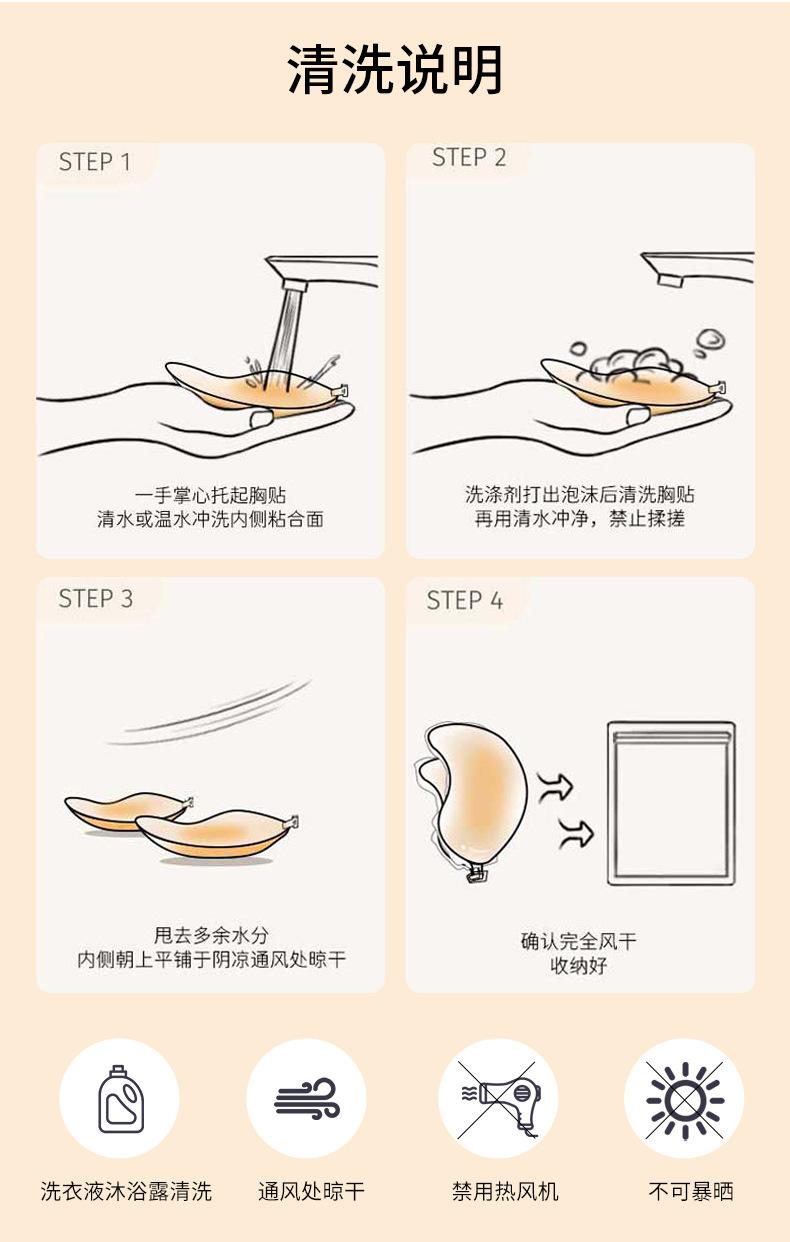 清洗说明

STEP 1

一手掌心托起胸贴
清水或温水冲洗内侧粘合面

STEP 2

洗涤剂打出泡沫后清洗胸贴
再用清水冲净，禁止揉搓

STEP 3

甩去多余水分
内侧朝上平铺于阴凉通风处晾干

STEP 4

确认完全风干
收纳好

洗衣液沐浴露清洗

通风处晾干

禁用热风机

不可暴晒