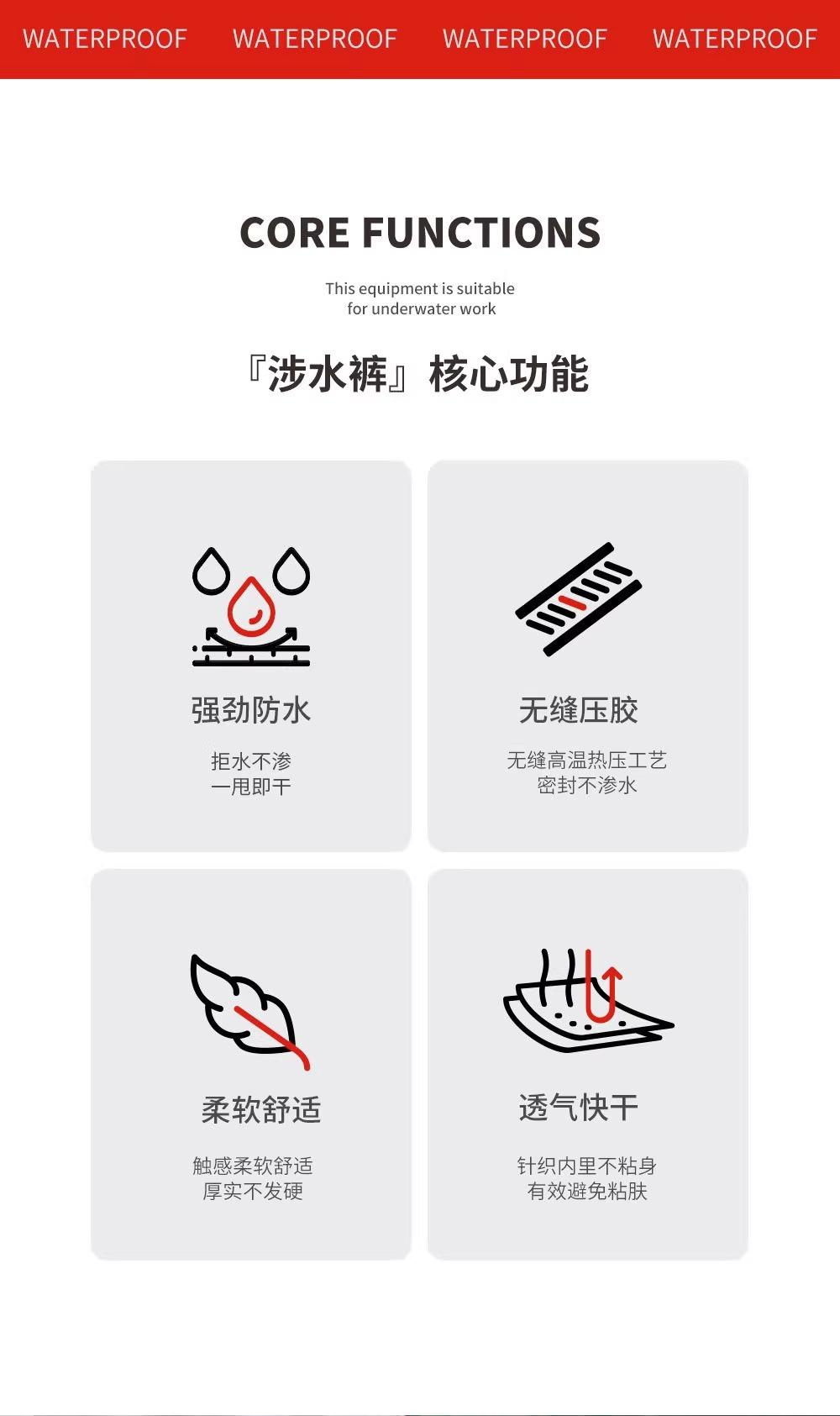 WATERPROOF WATERPROOF WATERPROOF WATERPROOF

CORE FUNCTIONS

This equipment is suitable for underwater work

『涉水裤』核心功能

强劲防水

拒水不渗
一甩即干

无缝压胶

无缝高温热压工艺
密封不渗水

柔软舒适

触感柔软舒适
厚实不发硬

透气快干

针织内里不粘身
有效避免粘肤