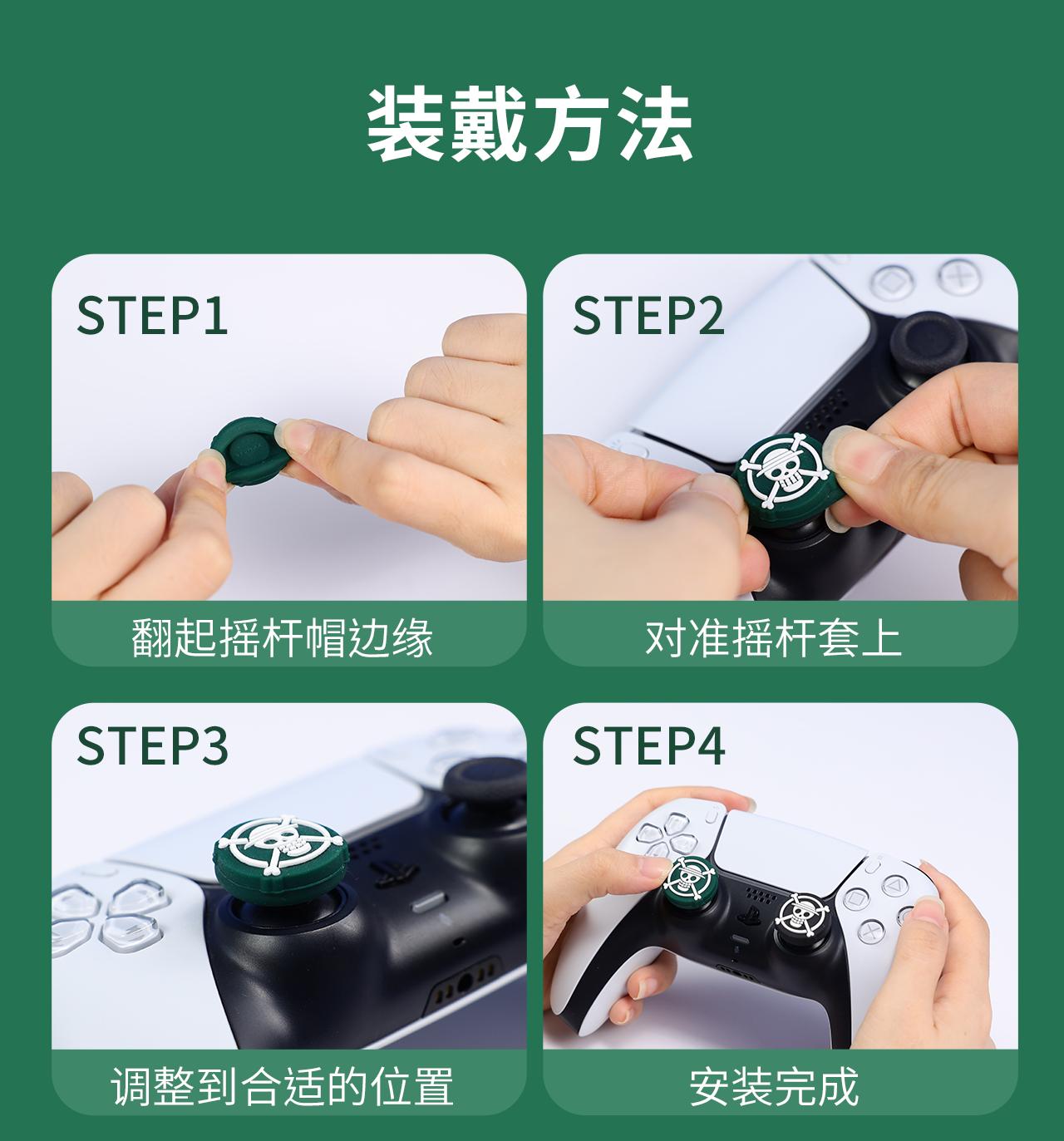 装戴方法

STEP1

翻起摇杆帽边缘

STEP2

对准摇杆套上

STEP3

调整到合适的位置

STEP4

安装完成