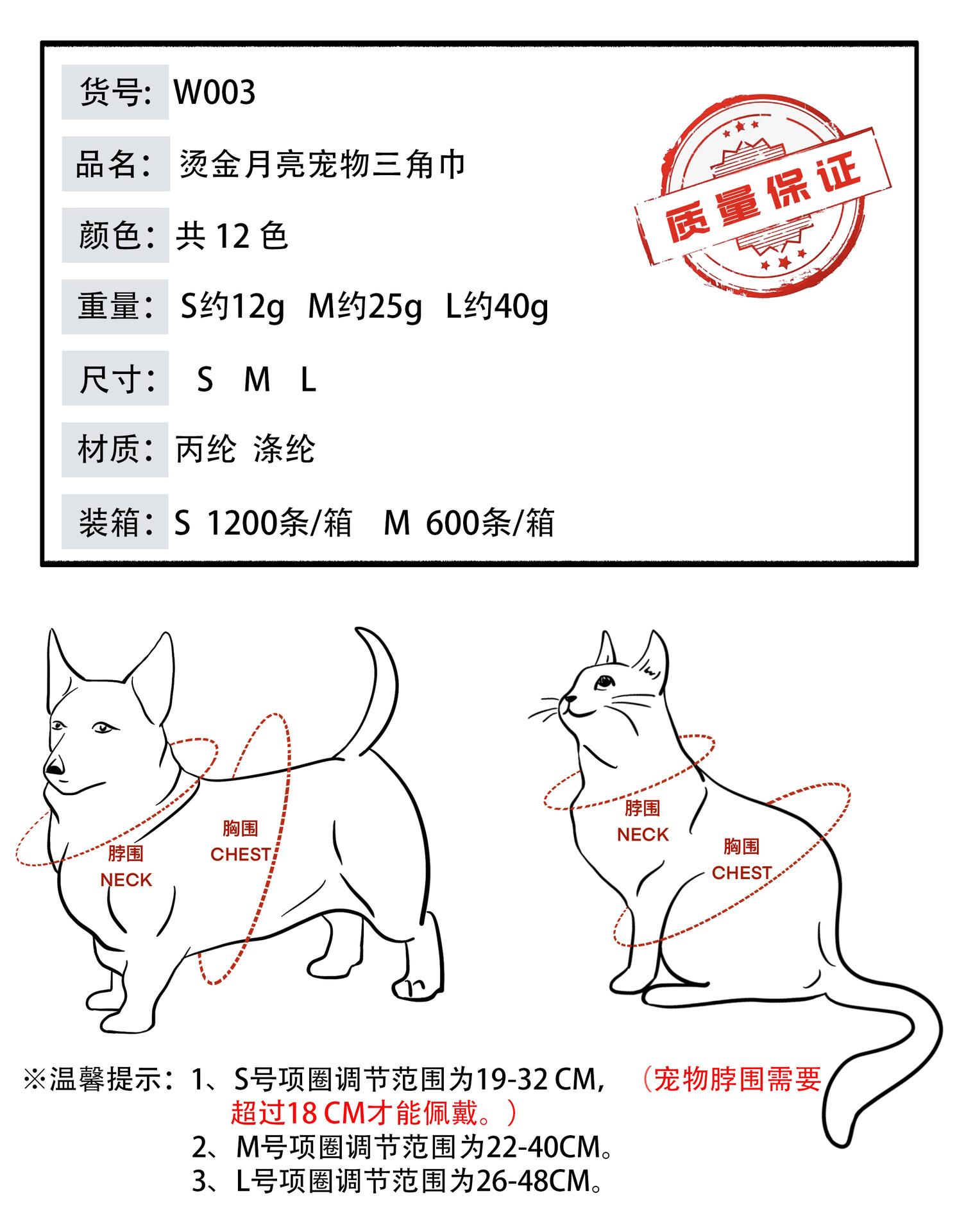 货号: W003

品名: 烫金月亮宠物三角巾

颜色: 共 12 色

重量: S约12g M约25g L约40g

尺寸: S M L

材质: 丙纶 涤纶

装箱: S 1200条/箱 M 600条/箱

质量保证

脖围
NECK

胸围
CHEST

脖围
NECK

胸围
CHEST

※温馨提示: 1、S号项圈调节范围为19-32 CM, (宠物脖围需要超过18 CM才能佩戴。)
2、M号项圈调节范围为22-40CM。
3、L号项圈调节范围为26-48CM。