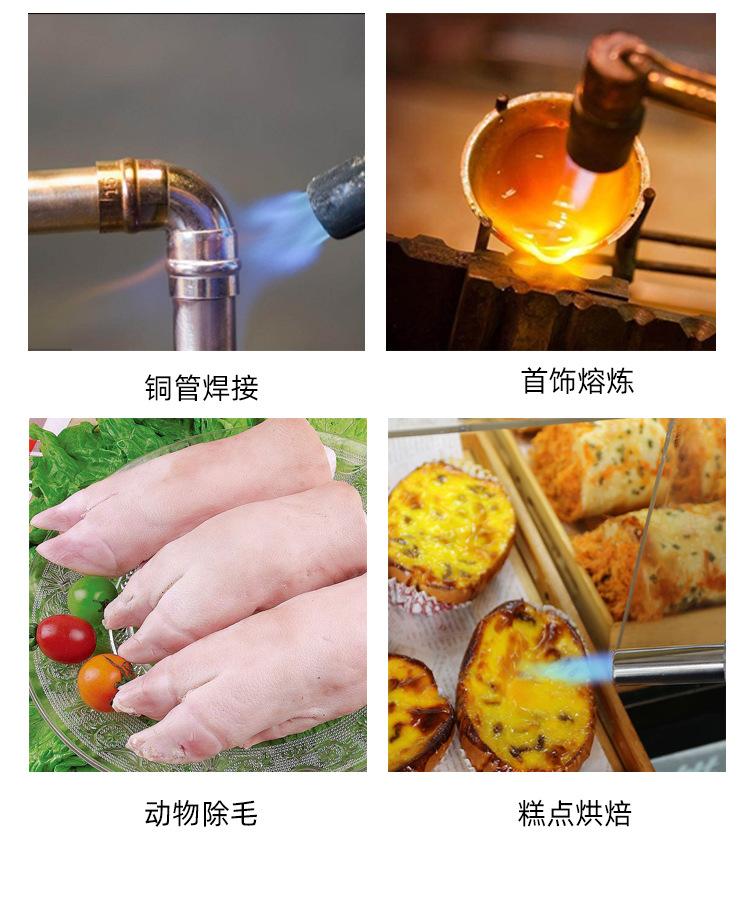 铜管焊接

首饰熔炼

动物除毛

糕点烘焙