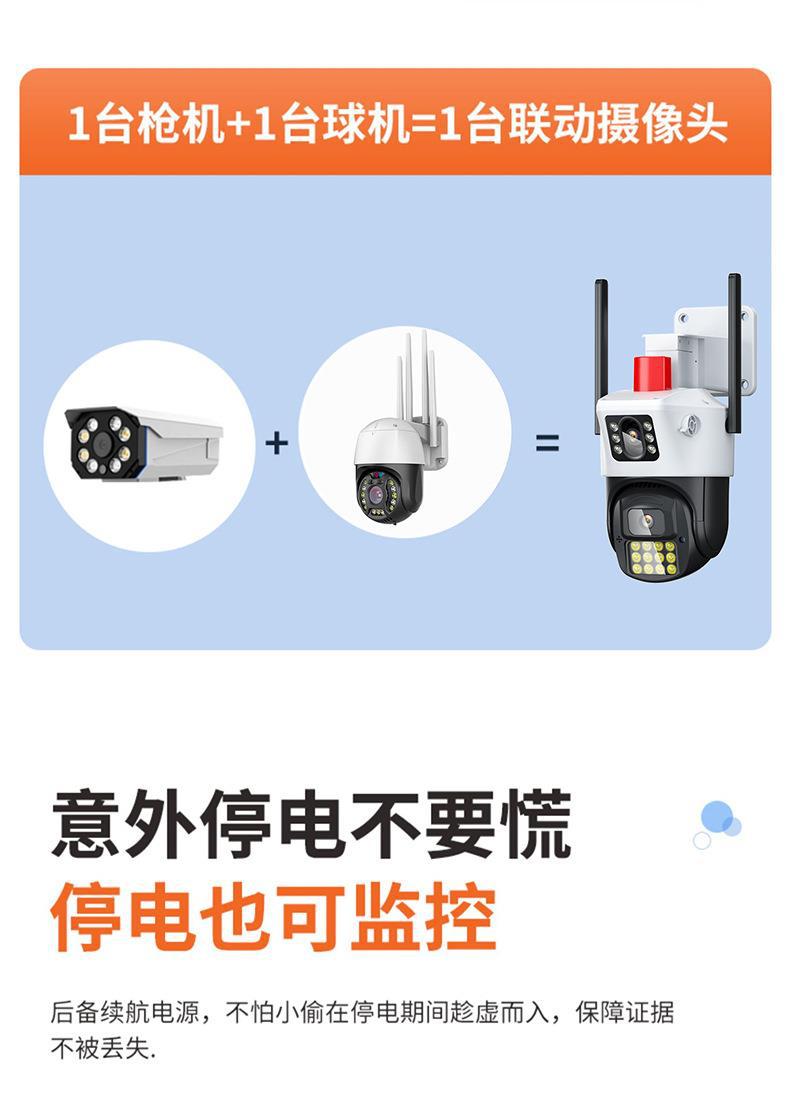 1台枪机+1台球机=1台联动摄像头

+

=

意外停电不要慌
停电也可监控

后备续航电源，不怕小偷在停电期间趁虚而入，保障证据不被丢失.