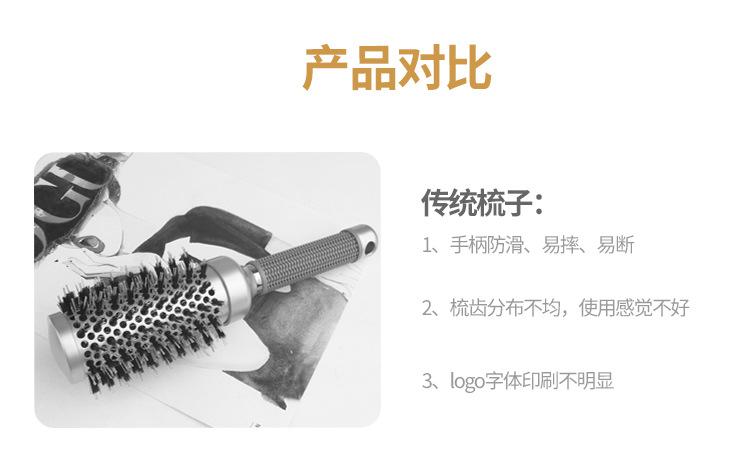 产品对比

传统梳子：

1、手柄防滑、易摔、易断

2、梳齿分布不均，使用感觉不好

3、logo字体印刷不明显