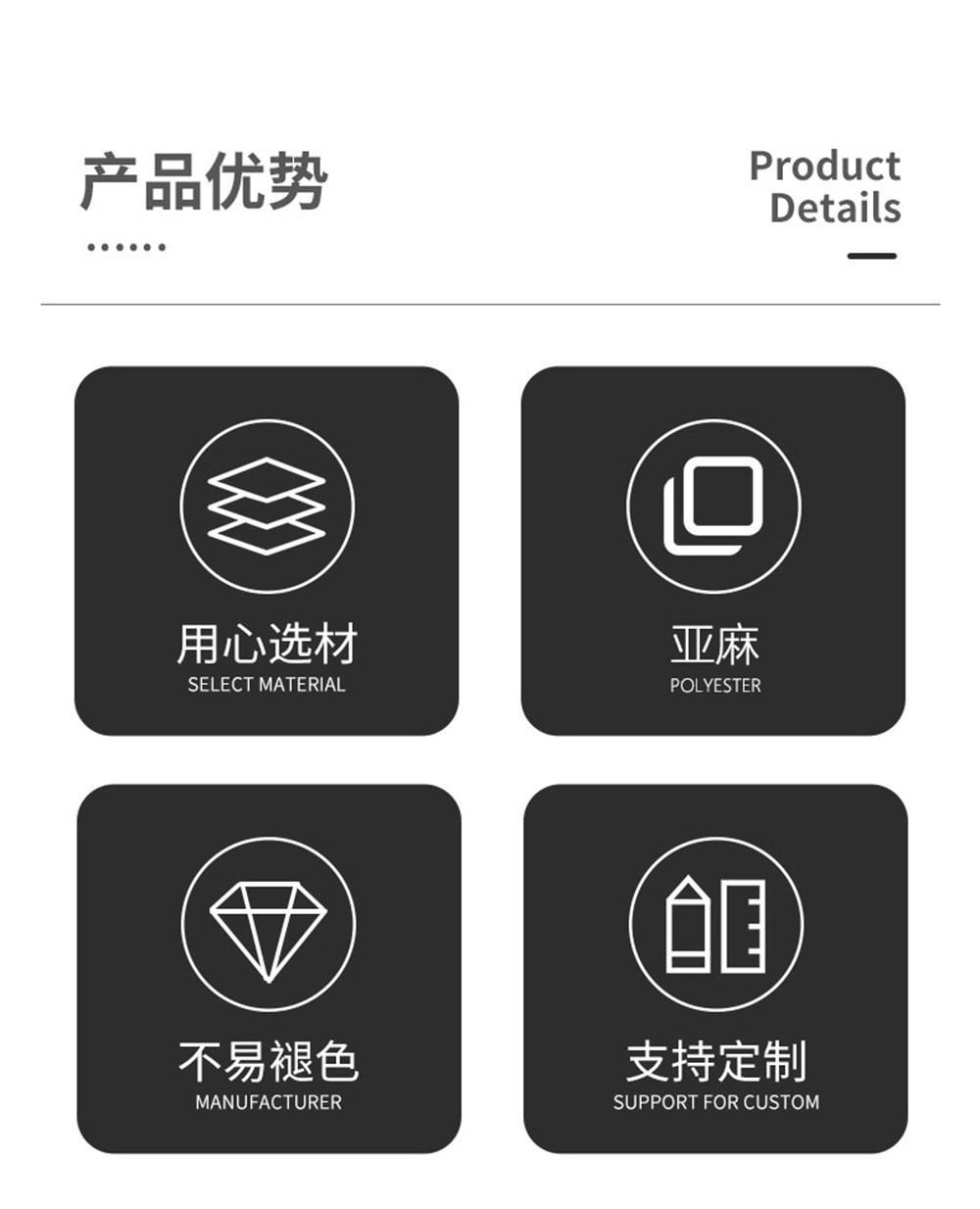 产品优势

Product
Details

用心选材
SELECT MATERIAL

亚麻
POLYESTER

不易褪色
MANUFACTURER

支持定制
SUPPORT FOR CUSTOM