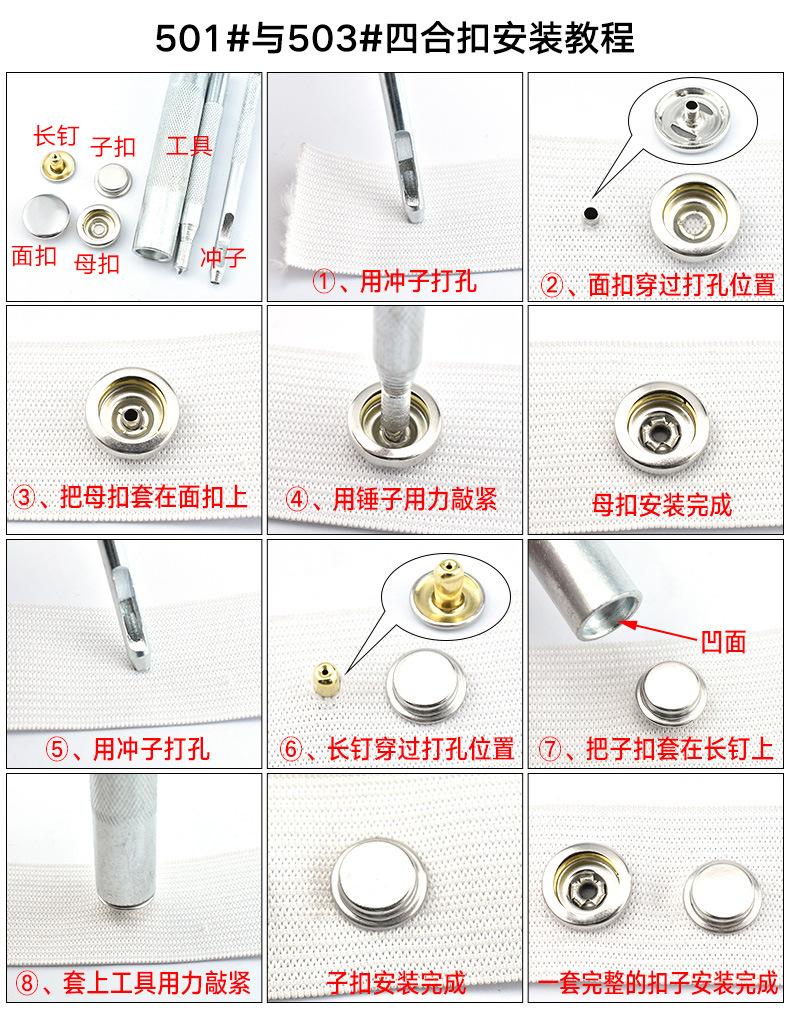 501#与503#四合扣安装教程

长钉 子扣 工具
面扣 母扣 冲子

①、用冲子打孔

②、面扣穿过打孔位置

③、把母扣套在面扣上

④、用锤子用力敲紧

母扣安装完成

⑤、用冲子打孔

⑥、长钉穿过打孔位置

凹面
⑦、把子扣套在长钉上

⑧、套上工具用力敲紧

子扣安装完成

一套完整的扣子安装完成