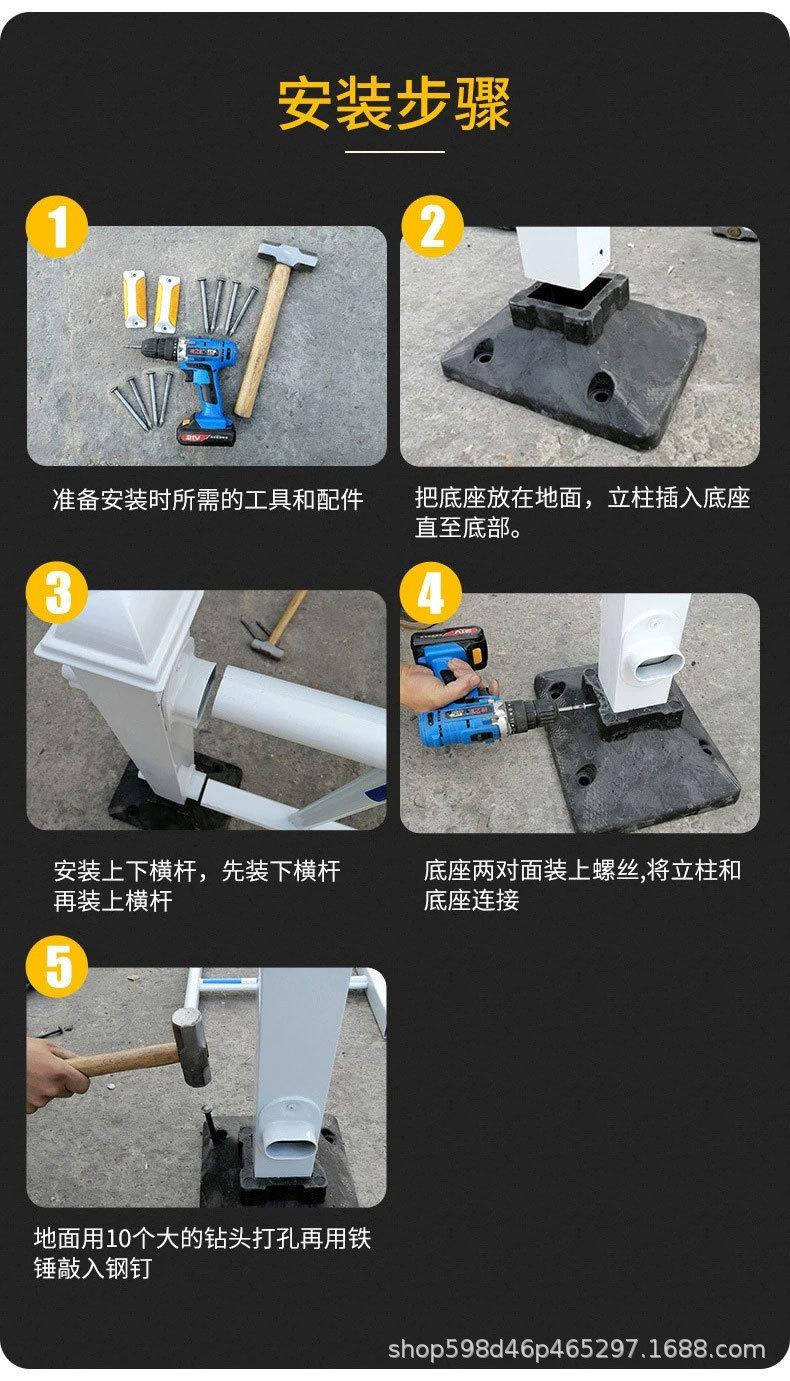 安装步骤

1

准备安装时所需的工具和配件

2

把底座放在地面，立柱插入底座直至底部。

3

安装上下横杆，先装下横杆再装上横杆

4

底座两对面装上螺丝,将立柱和底座连接

5

地面用10个大的钻头打孔再用铁锤敲入钢钉

shop598d46p465297.1688.com