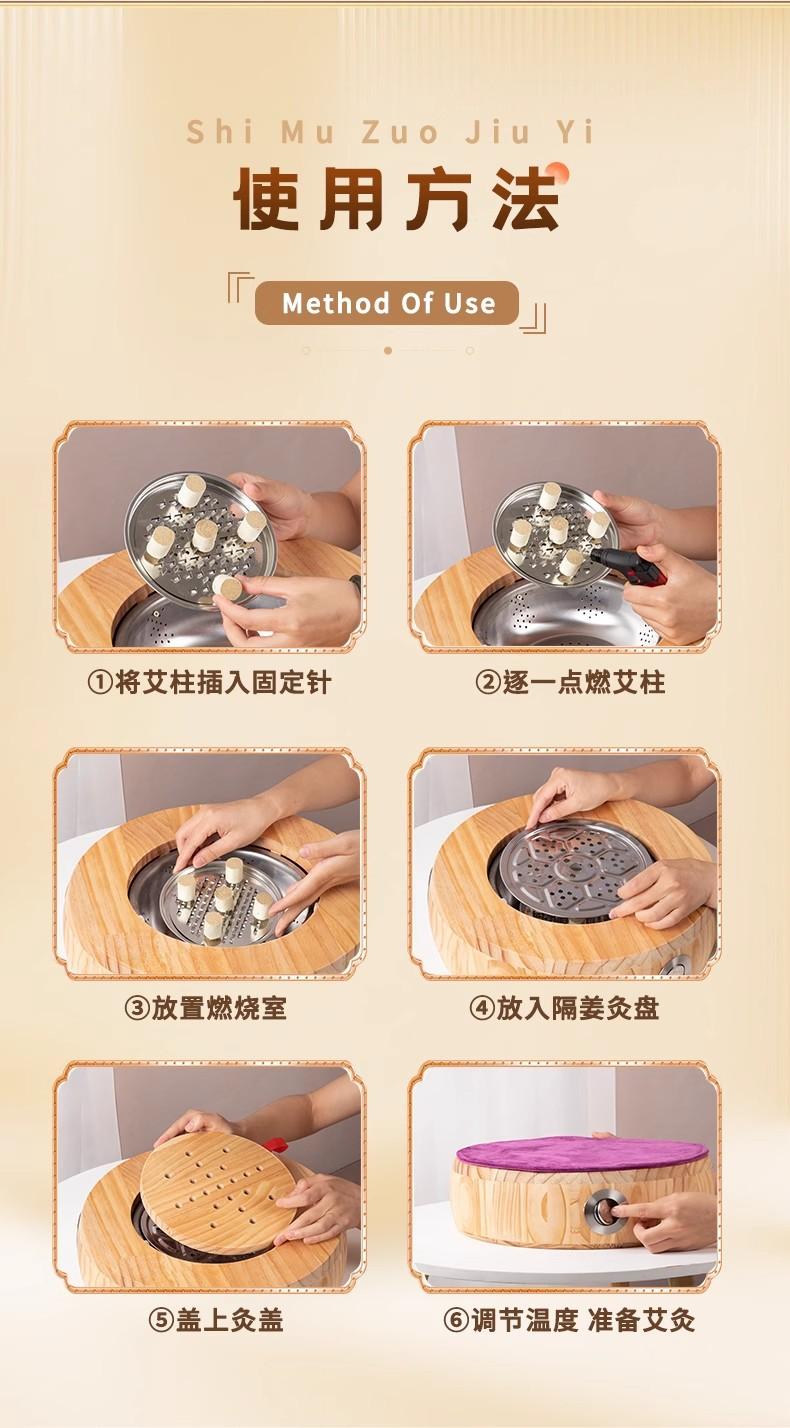 Shi Mu Zuo Jiu Yi
使用方法
Method Of Use

①将艾柱插入固定针

②逐一点燃艾柱

③放置燃烧室

④放入隔姜灸盘

⑤盖上灸盖

⑥调节温度 准备艾灸