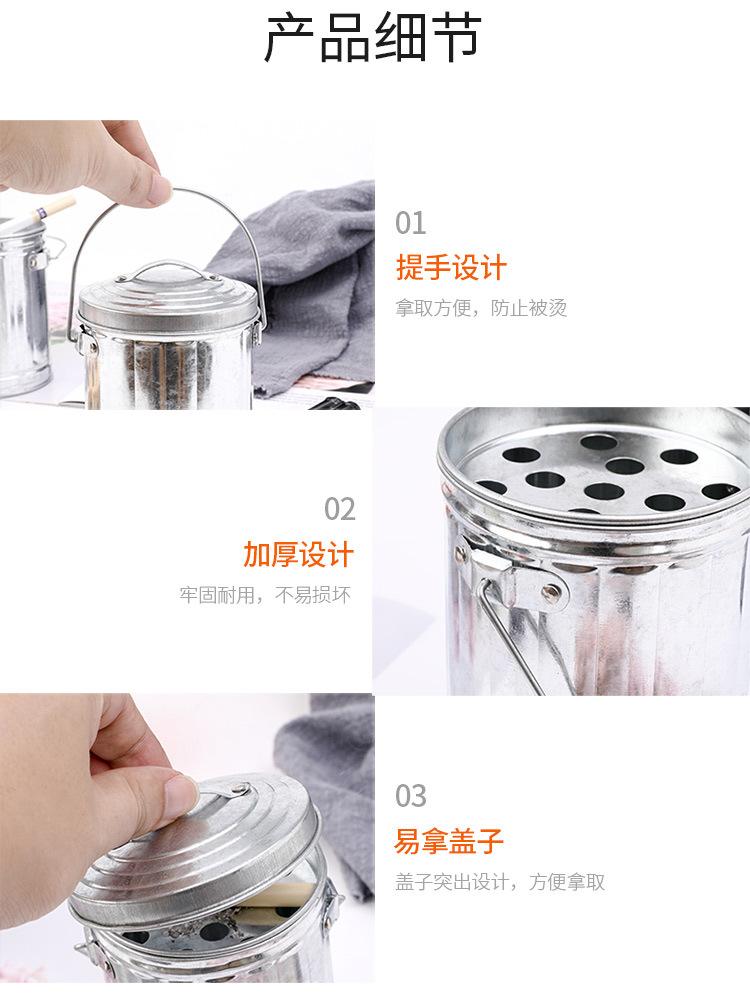 产品细节

01
提手设计
拿取方便，防止被烫

02
加厚设计
牢固耐用，不易损坏

03
易拿盖子
盖子突出设计，方便拿取