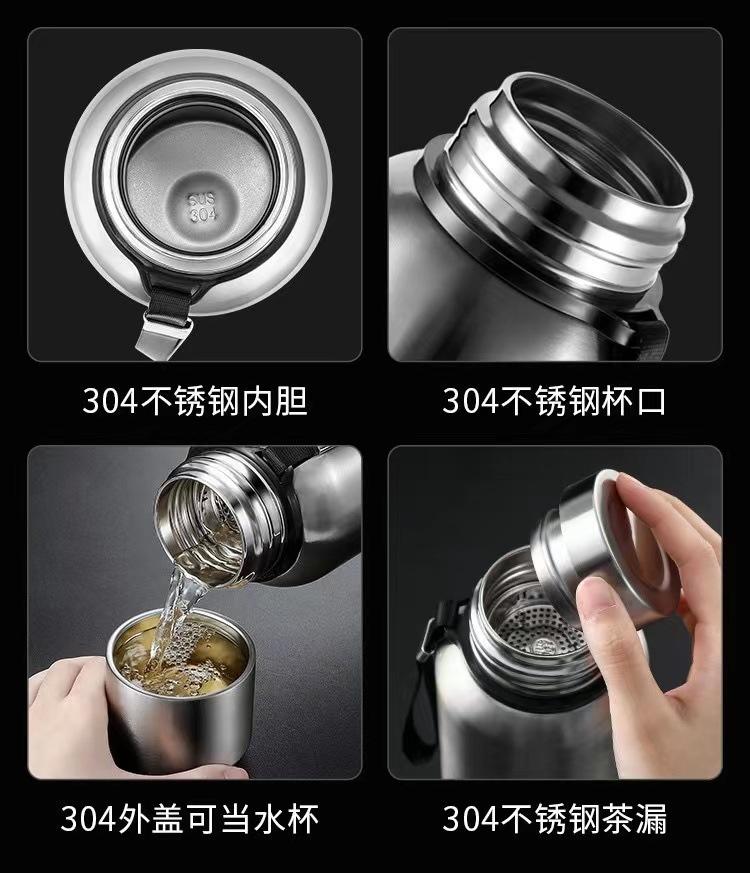 SUS
304

304不锈钢内胆

304不锈钢杯口

304外盖可当水杯

304不锈钢茶漏