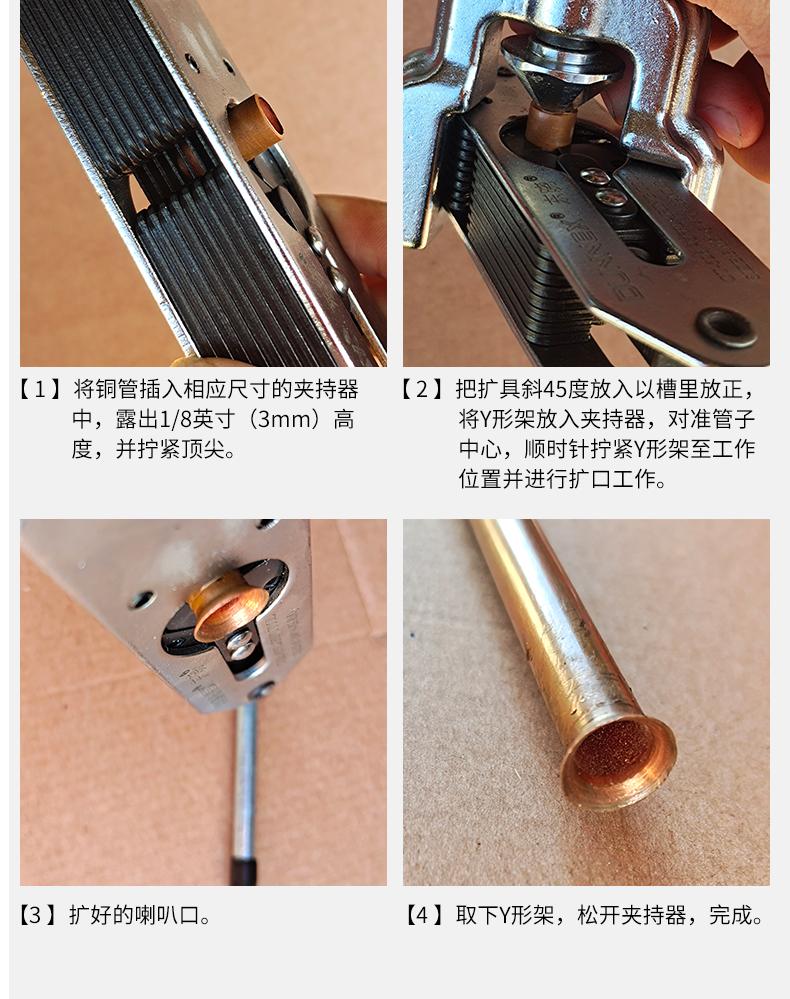 【1】将铜管插入相应尺寸的夹持器中，露出1/8英寸（3mm）高度，并拧紧顶尖。

【2】把扩具斜45度放入以槽里放正，将Y形架放入夹持器，对准管子中心，顺时针拧紧Y形架至工作位置并进行扩口工作。

【3】扩好的喇叭口。

【4】取下Y形架，松开夹持器，完成。