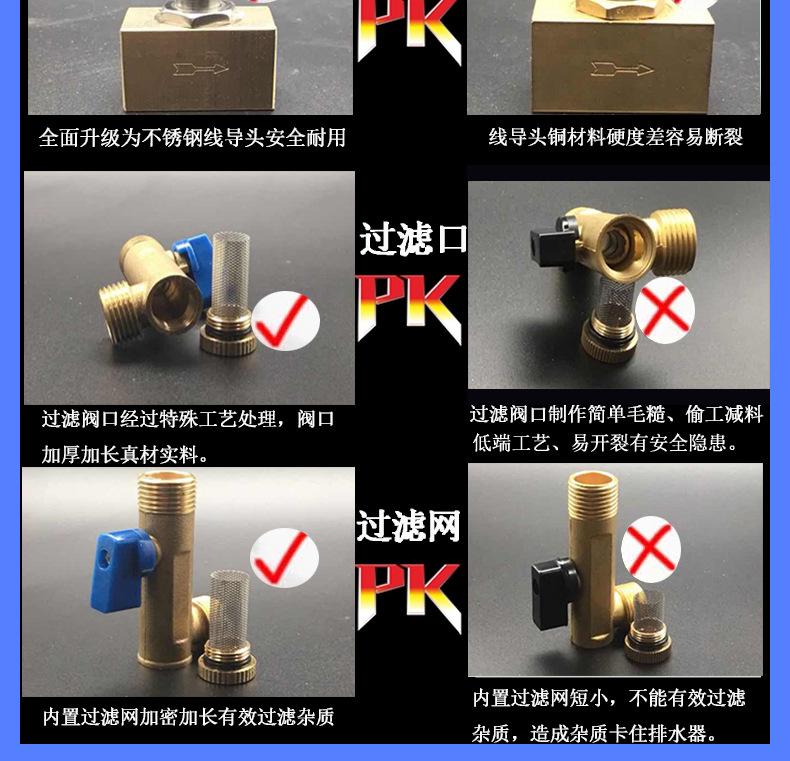 PK

全面升级为不锈钢线导头安全耐用

线导头铜材料硬度差容易断裂

过滤口

PK

过滤阀口经过特殊工艺处理，阀口加厚加长真材实料。

过滤阀口制作简单毛糙、偷工减料低端工艺、易开裂有安全隐患。

过滤网

PK

内置过滤网加密加长有效过滤杂质

内置过滤网短小，不能有效过滤杂质，造成杂质卡住排水器。