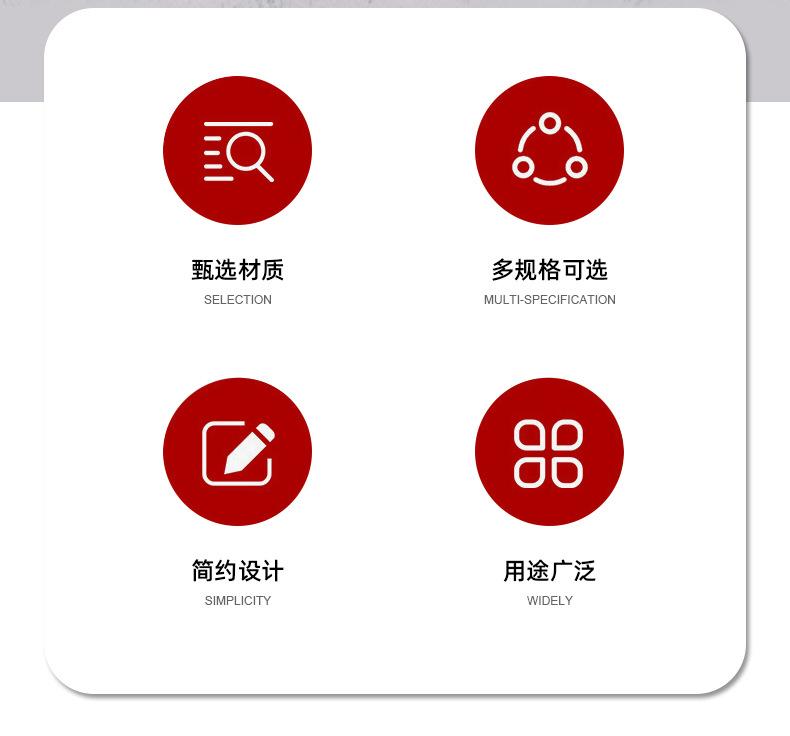 甄选材质
SELECTION

多规格可选
MULTI-SPECIFICATION

简约设计
SIMPLICITY

用途广泛
WIDELY