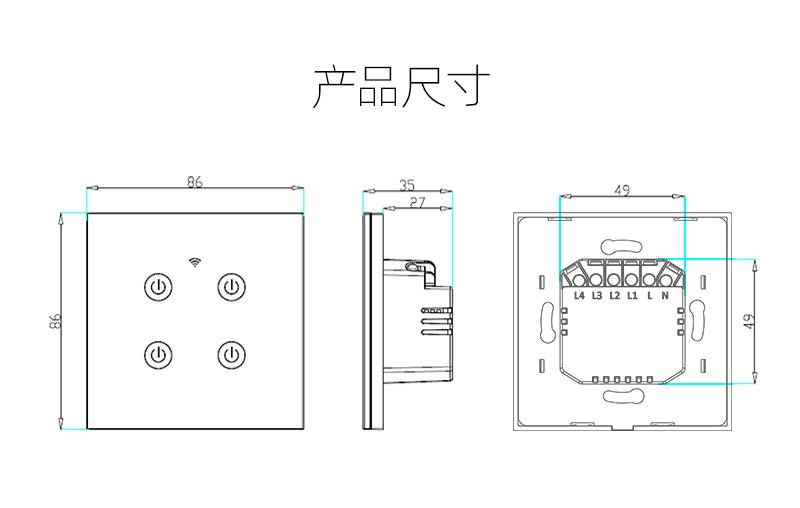 产品尺寸

86

86

35

27

49

L4 L3 L2 L1 L N

49