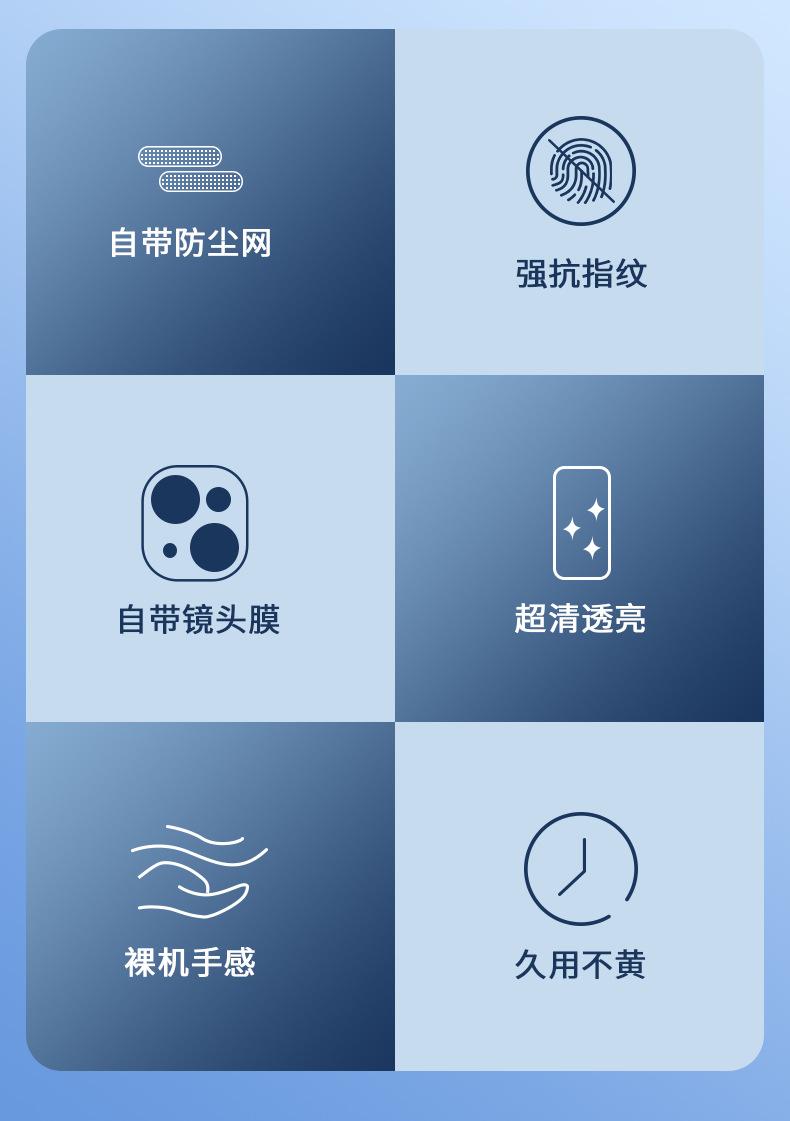 自带防尘网

强抗指纹

自带镜头膜

超清透亮

裸机手感

久用不黄