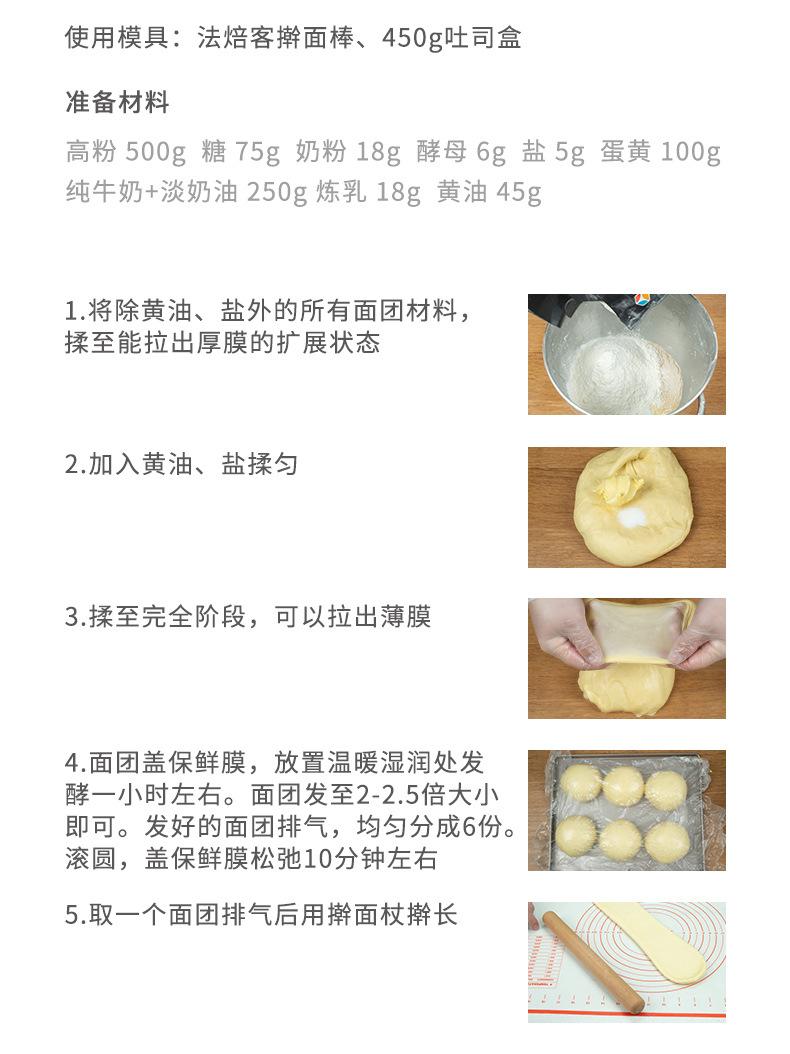 使用模具：法焙客擀面棒、450g吐司盒

准备材料

高粉 500g 糖 75g 奶粉 18g 酵母 6g 盐 5g 蛋黄 100g
纯牛奶+淡奶油 250g 炼乳 18g 黄油 45g

1.将除黄油、盐外的所有面团材料，揉至能拉出厚膜的扩展状态

2.加入黄油、盐揉匀

3.揉至完全阶段，可以拉出薄膜

4.面团盖保鲜膜，放置温暖湿润处发酵一小时左右。面团发至2-2.5倍大小即可。发好的面团排气，均匀分成6份。滚圆，盖保鲜膜松弛10分钟左右

5.取一个面团排气后用擀面杖擀长