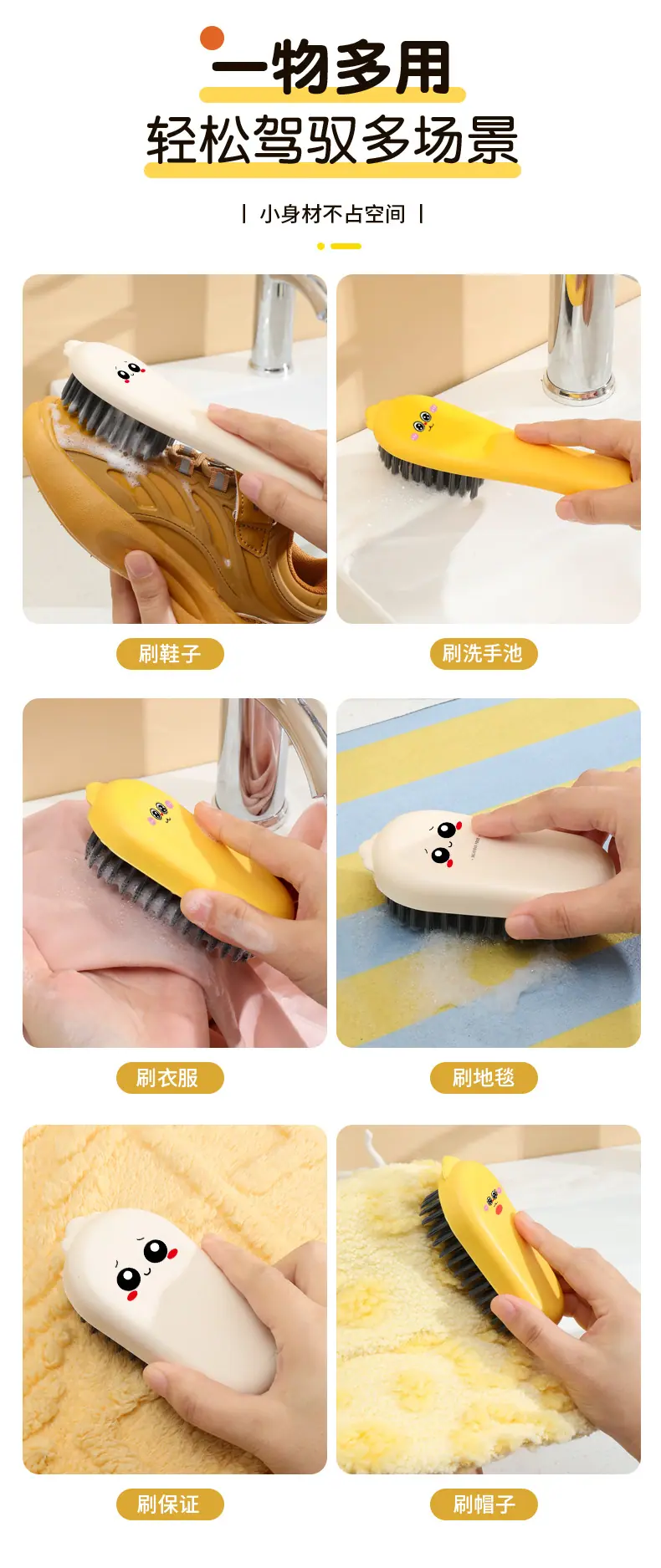 一物多用
轻松驾驭多场景

| 小身材不占空间 |

刷鞋子

刷洗手池

刷衣服

刷地毯

刷保证

刷帽子