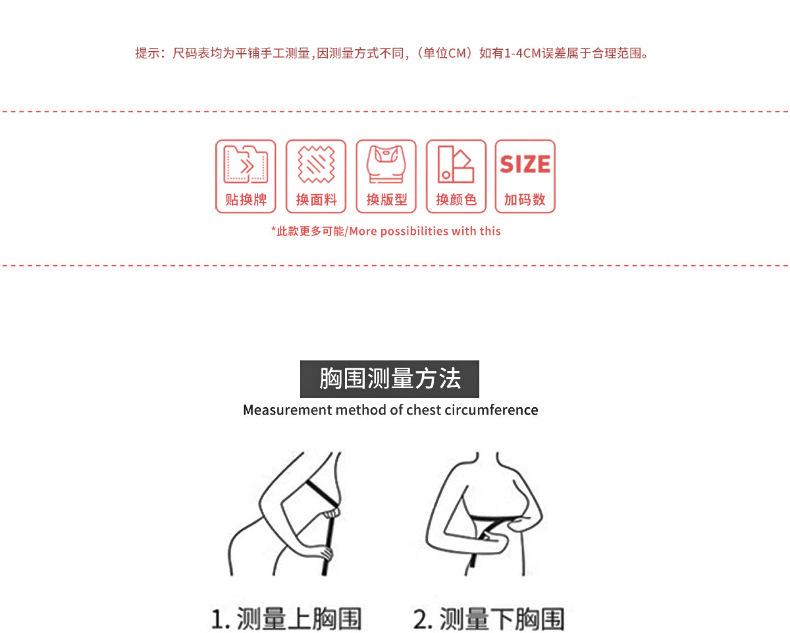 提示：尺码表均为平铺手工测量，因测量方式不同，（单位CM）如有1-4CM误差属于合理范围。

贴换牌 换面料 换版型 换颜色 SIZE 加码数

*此款更多可能/More possibilities with this

胸围测量方法

Measurement method of chest circumference

1. 测量上胸围 2. 测量下胸围