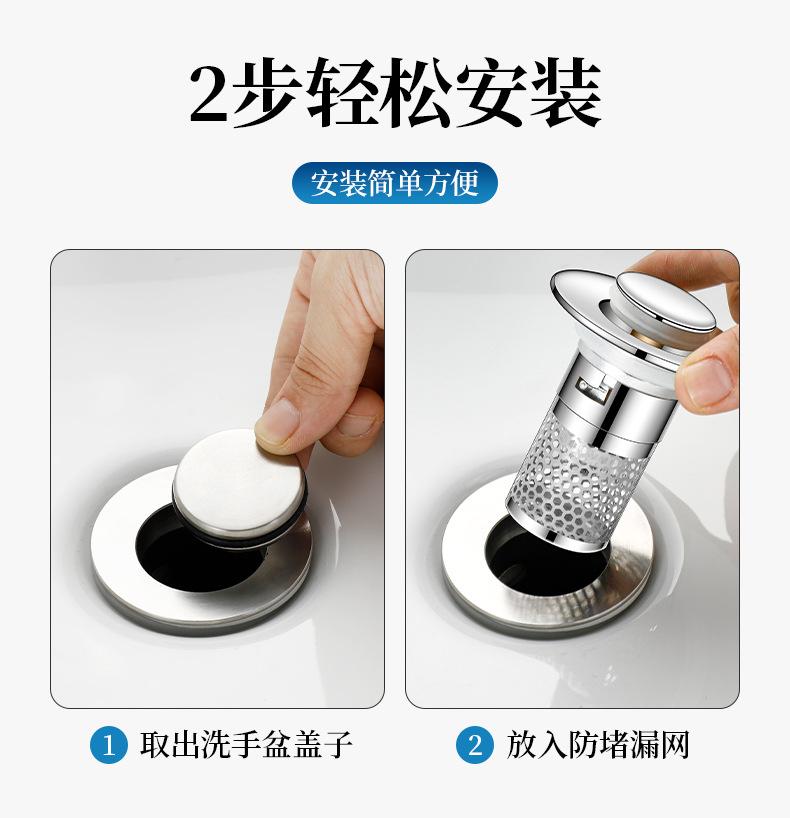 2步轻松安装

安装简单方便

1 取出洗手盆盖子

2 放入防堵漏网