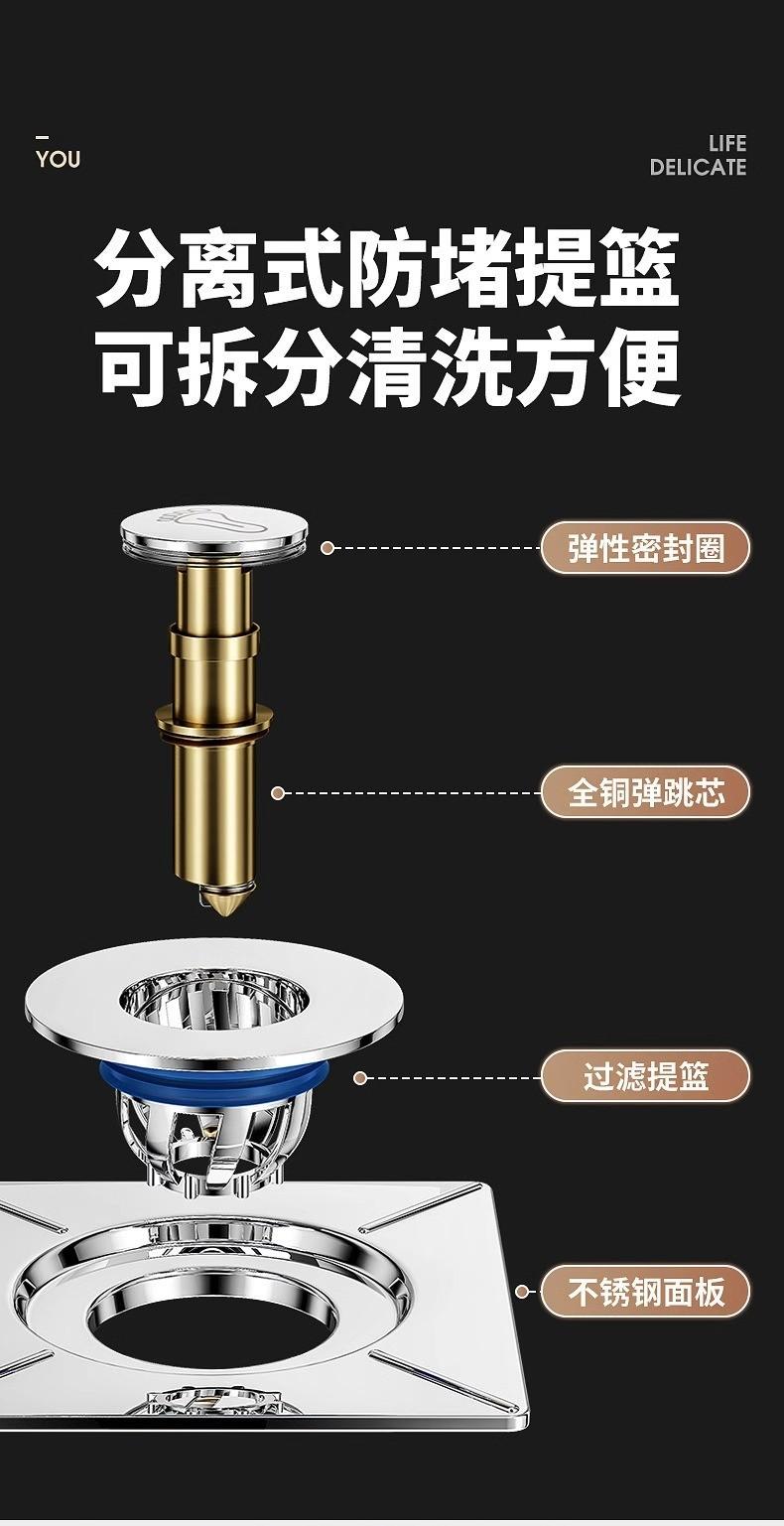 YOU

LIFE
DELICATE

分离式防堵提篮
可拆分清洗方便

弹性密封圈

全铜弹跳芯

过滤提篮

不锈钢面板