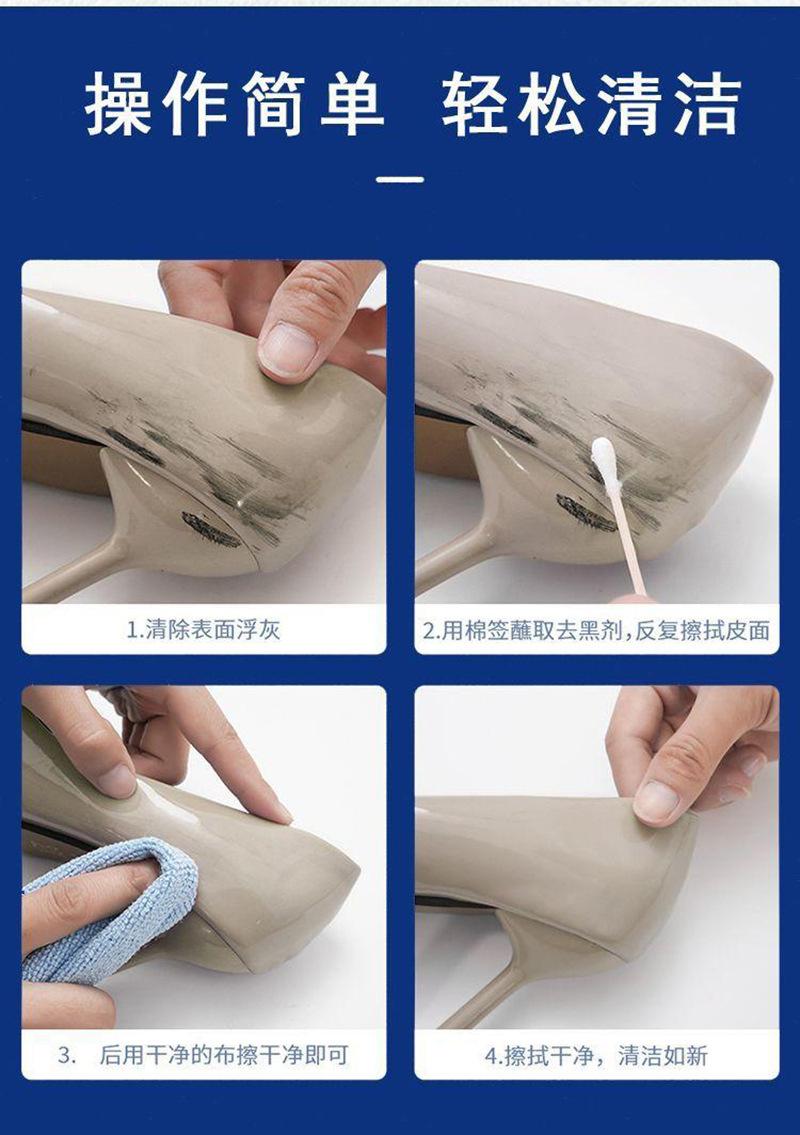 操作简单 轻松清洁

1.清除表面浮灰

2.用棉签蘸取去黑剂，反复擦拭皮面

3. 后用干净的布擦干净即可

4.擦拭干净，清洁如新