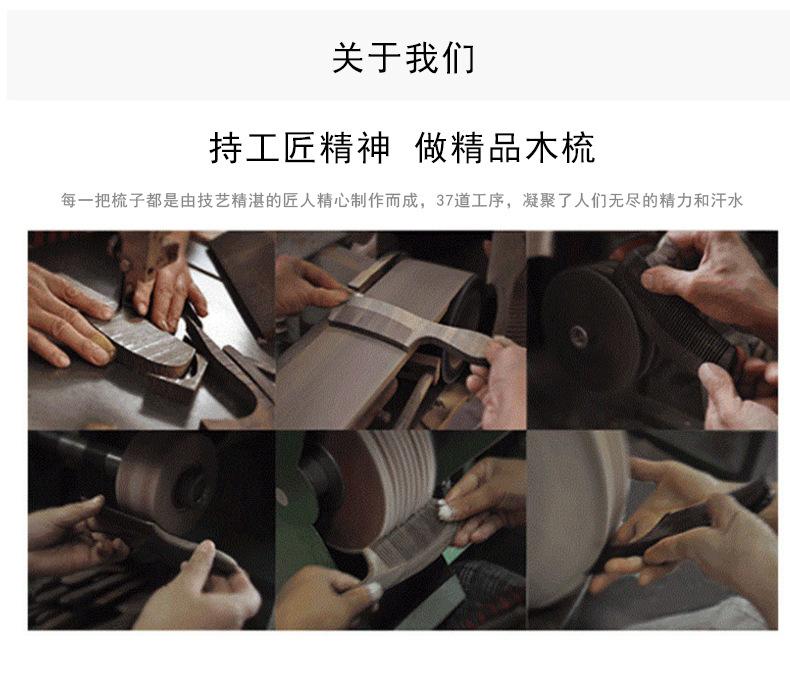 关于我们

持工匠精神 做精品木梳

每一把梳子都是由技艺精湛的匠人精心制作而成，37道工序，凝聚了人们无尽的精力和汗水