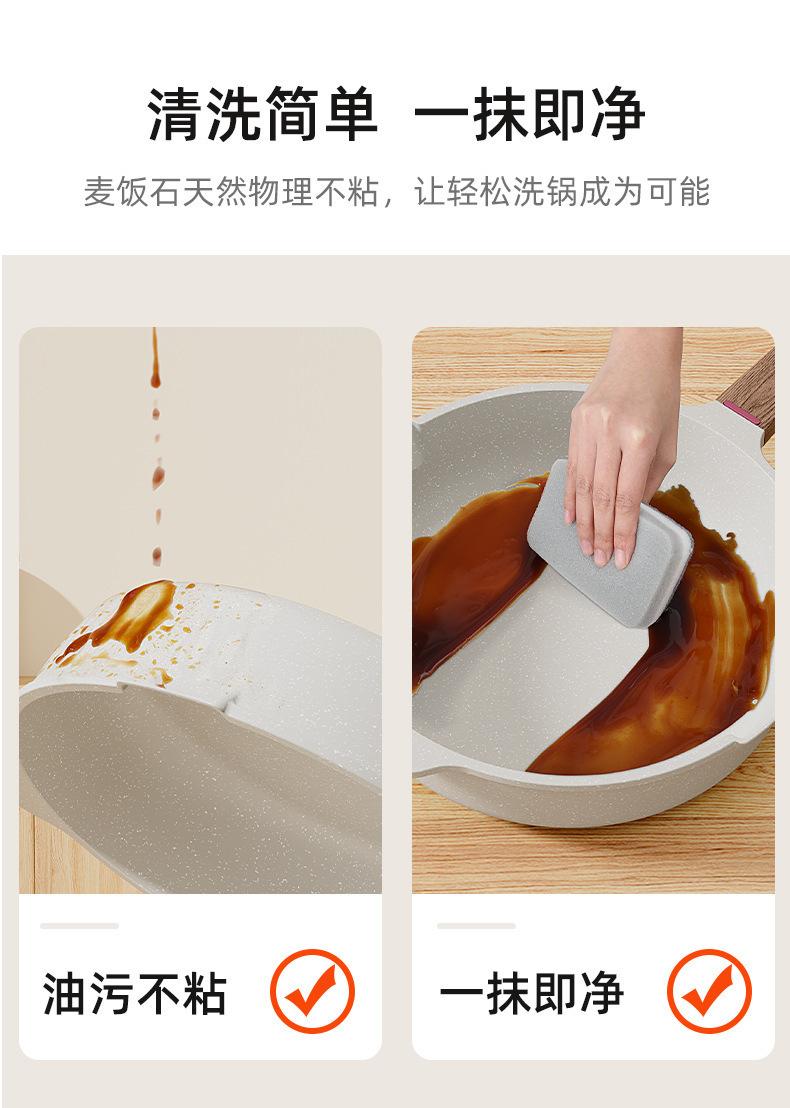 清洗简单 一抹即净

麦饭石天然物理不粘，让轻松洗锅成为可能

油污不粘

一抹即净