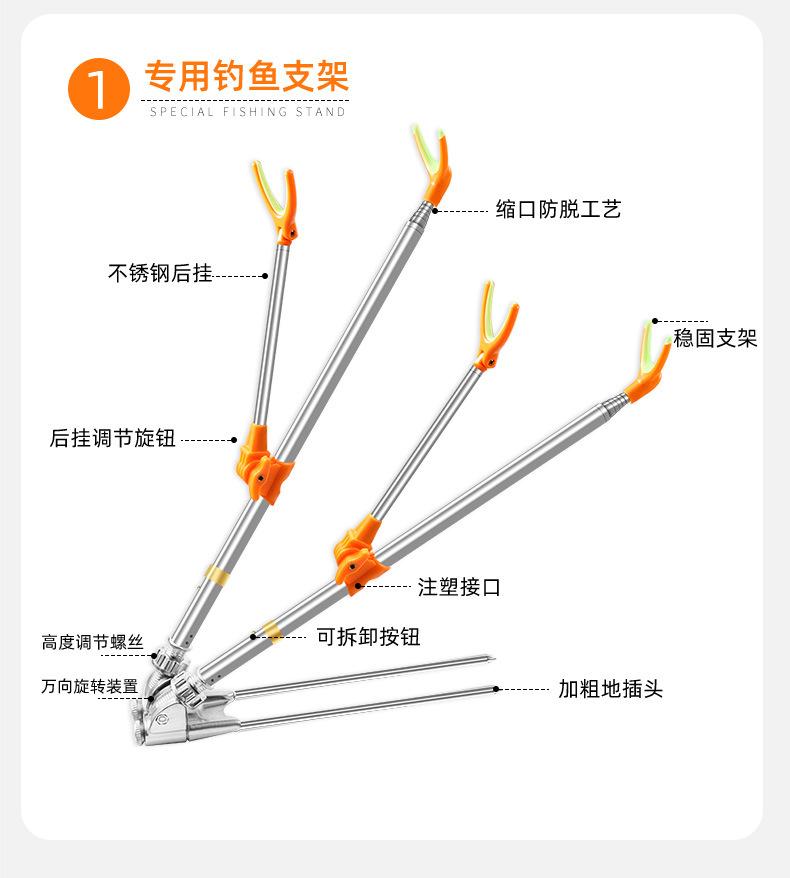 1 专用钓鱼支架
SPECIAL FISHING STAND

缩口防脱工艺

不锈钢后挂

稳固支架

后挂调节旋钮

注塑接口

可拆卸按钮

高度调节螺丝

万向旋转装置

加粗地插头