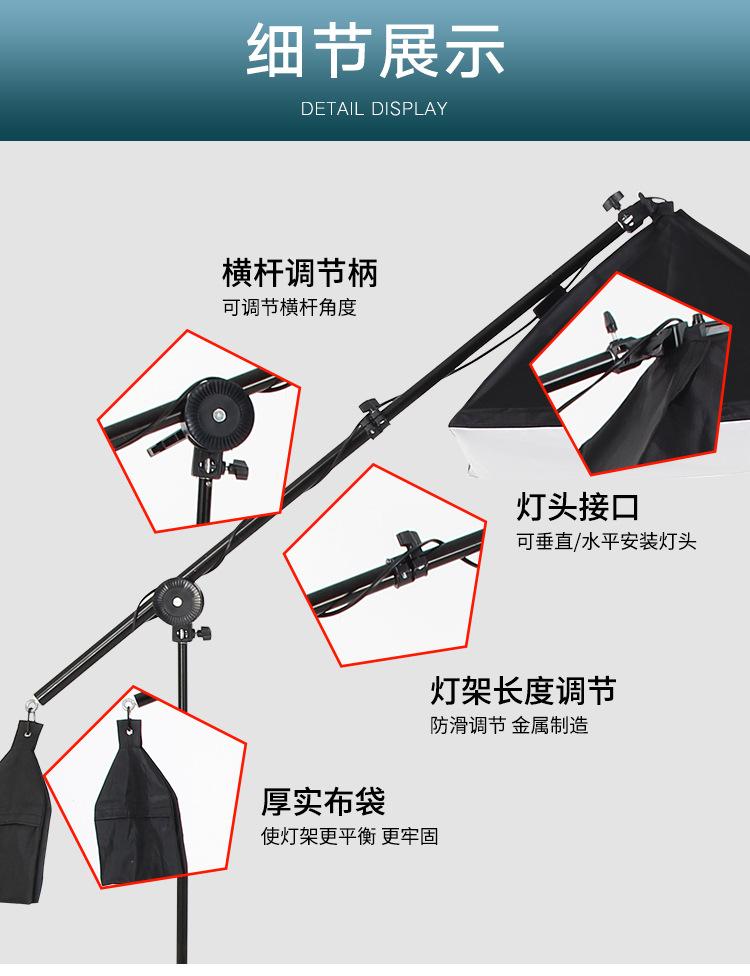 细节展示
DETAIL DISPLAY

横杆调节柄
可调节横杆角度

灯头接口
可垂直/水平安装灯头

灯架长度调节
防滑调节 金属制造

厚实布袋
使灯架更平衡 更牢固