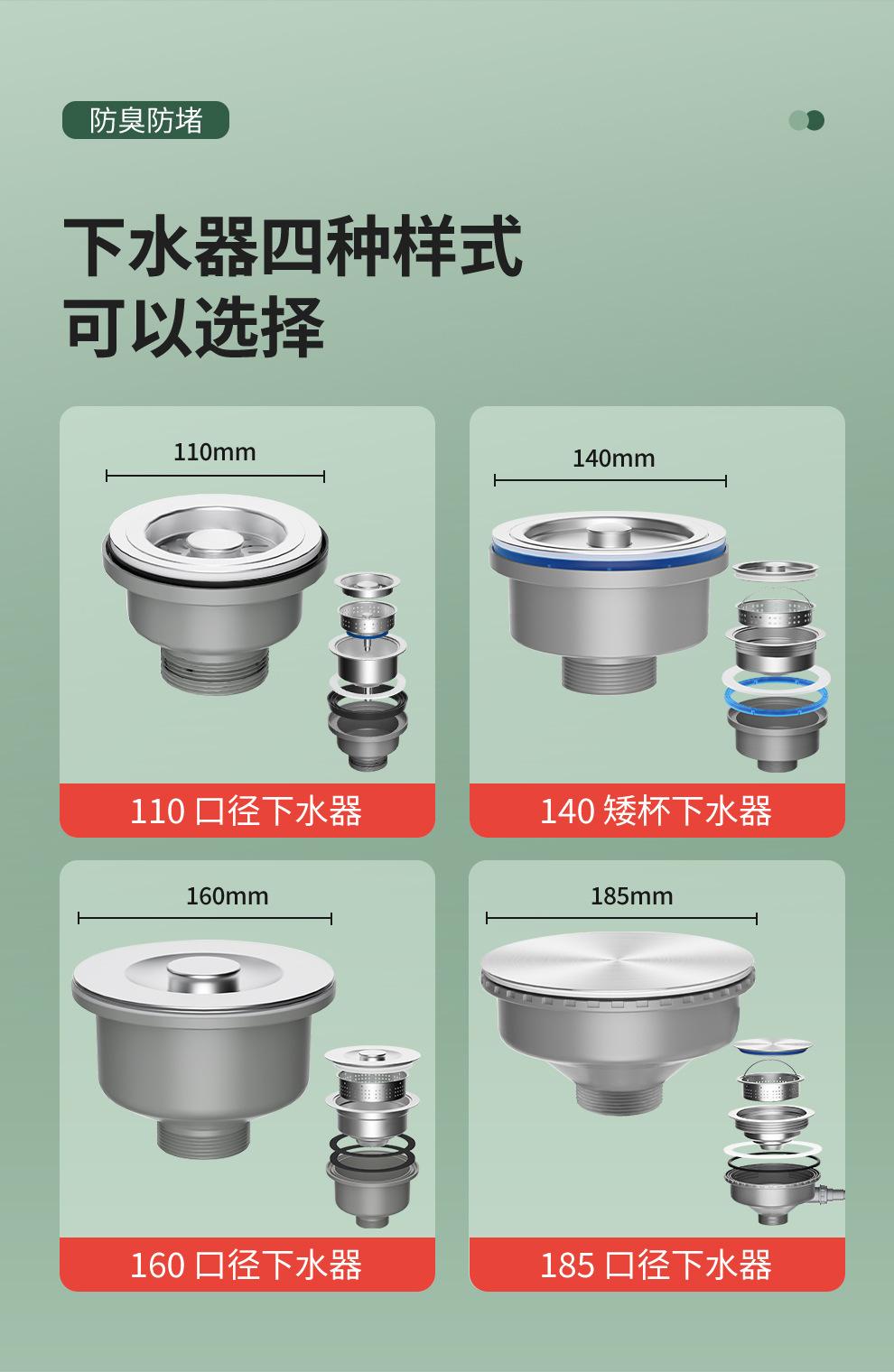 防臭防堵

下水器四种样式
可以选择

110mm

110 口径下水器

140mm

140 矮杯下水器

160mm

160 口径下水器

185mm

185 口径下水器