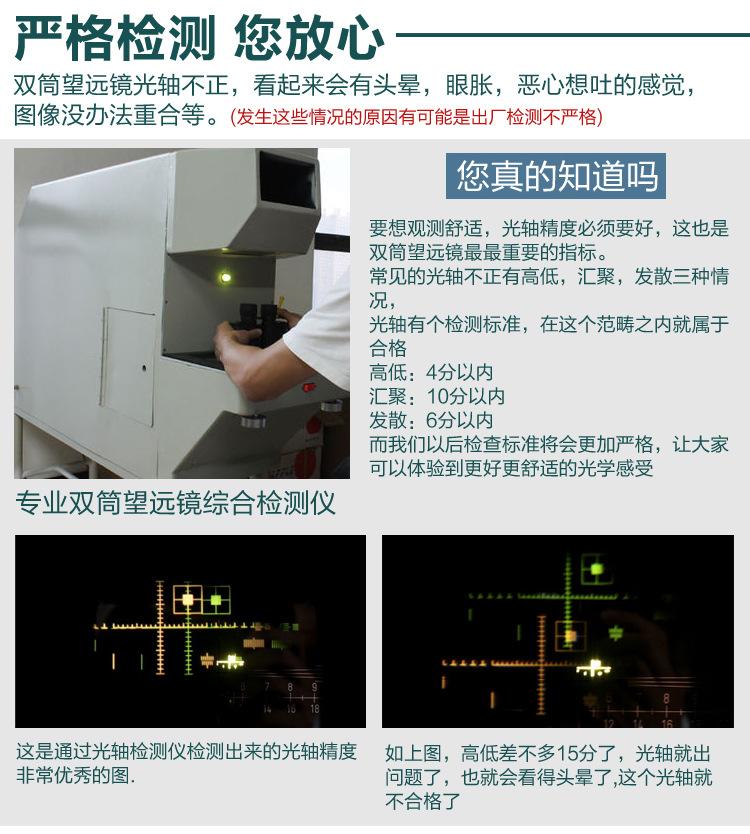 严格检测 您放心

双筒望远镜光轴不正，看起来会有头晕，眼胀，恶心想吐的感觉，图像没办法重合等。(发生这些情况的原因有可能是出厂检测不严格)

您真的知道吗

要想观测舒适，光轴精度必须要好，这也是双筒望远镜最最重要的指标。
常见的光轴不正有高低，汇聚，发散三种情况，
光轴有个检测标准，在这个范畴之内就属于合格
高低：4分以内
汇聚：10分以内
发散：6分以内
而我们以后检查标准将会更加严格，让大家可以体验到更好更舒适的光学感受

专业双筒望远镜综合检测仪

8 9
14 16 18

8
12 14 16

这是通过光轴检测仪检测出来的光轴精度非常优秀的图.

如上图，高低差不多15分了，光轴就出问题了，也就会看得头晕了,这个光轴就不合格了