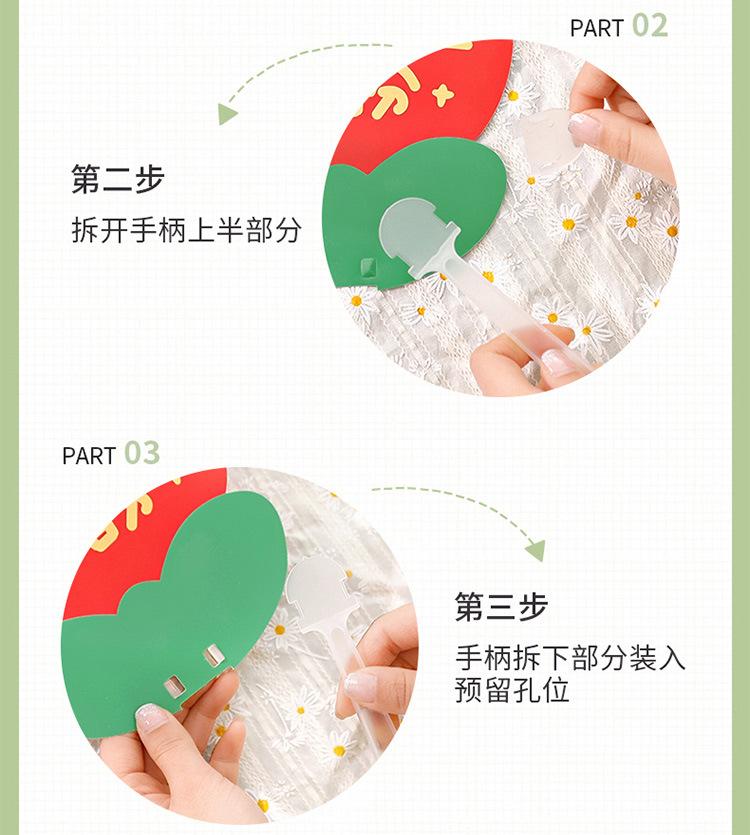 PART 02

第二步

拆开手柄上半部分

PART 03

第三步

手柄拆下部分装入预留孔位