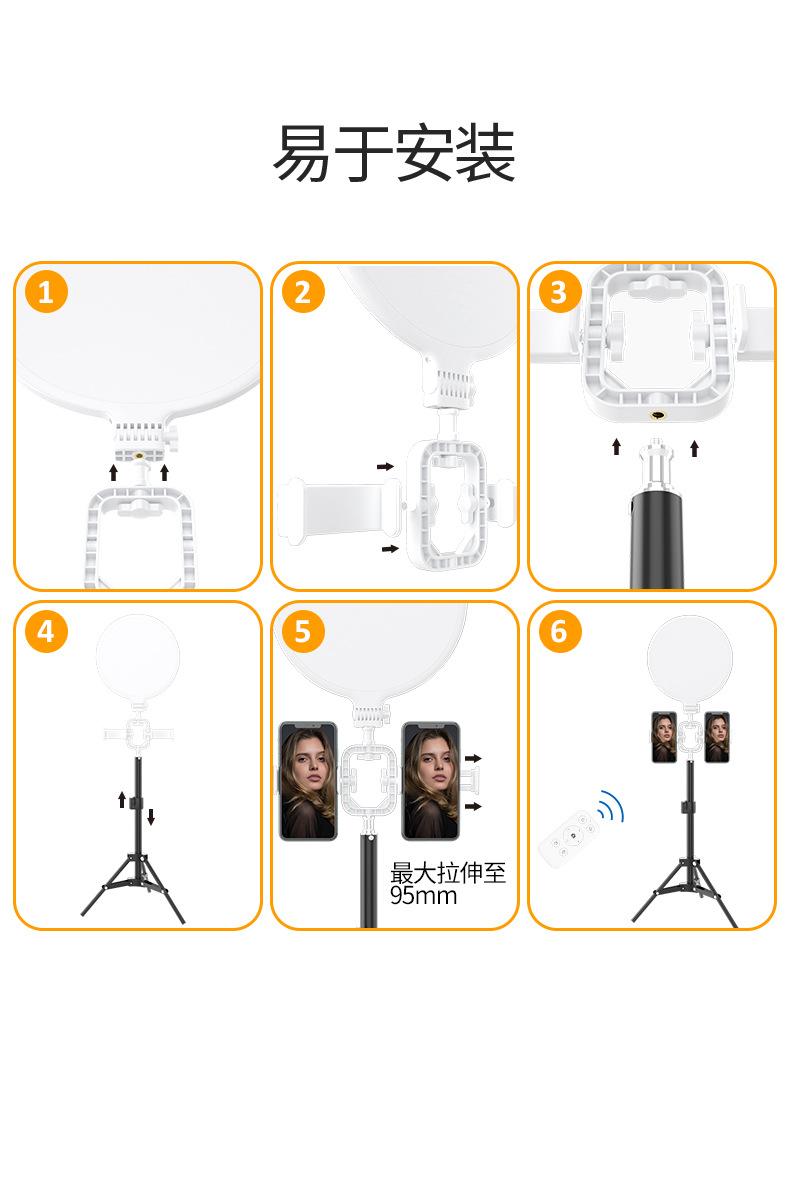 易于安装

1

2

3

4

5

最大拉伸至
95mm

6