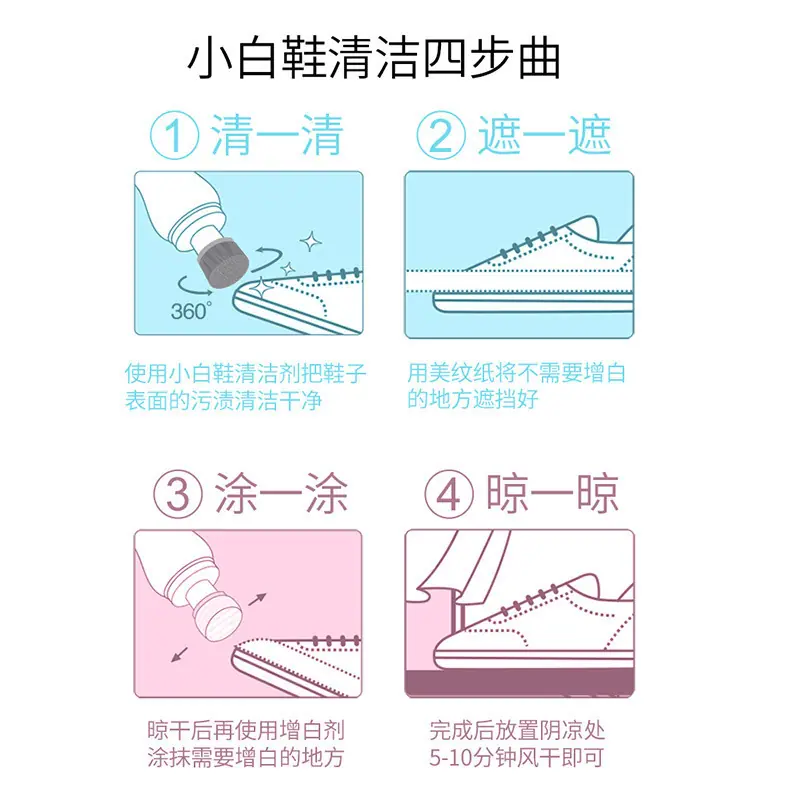 小白鞋清洁四步曲

① 清一清

360°

使用小白鞋清洁剂把鞋子表面的污渍清洁干净

② 遮一遮

用美纹纸将不需要增白的地方遮挡好

③ 涂一涂

晾干后再使用增白剂涂抹需要增白的地方

④ 晾一晾

完成后放置阴凉处5-10分钟风干即可