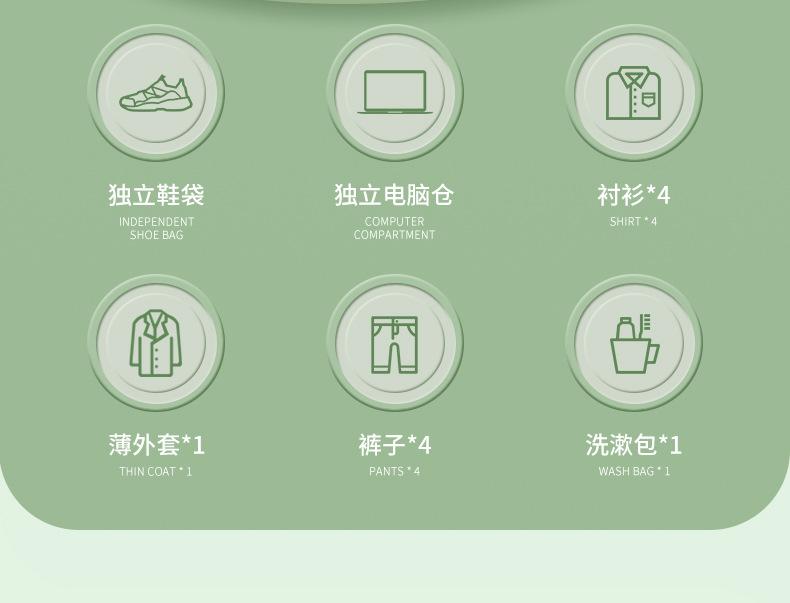 独立鞋袋
INDEPENDENT
SHOE BAG

独立电脑仓
COMPUTER
COMPARTMENT

衬衫*4
SHIRT * 4

薄外套*1
THIN COAT * 1

裤子*4
PANTS * 4

洗漱包*1
WASH BAG * 1