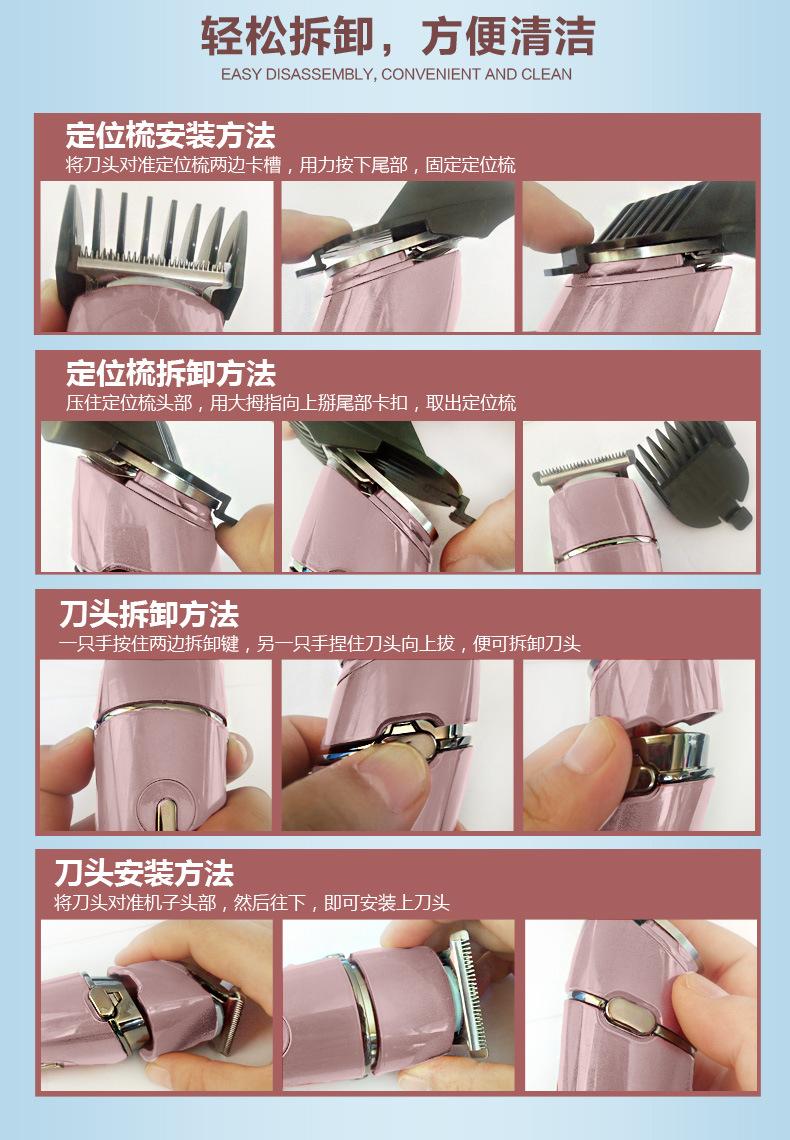 轻松拆卸，方便清洁
EASY DISASSEMBLY, CONVENIENT AND CLEAN

定位梳安装方法
将刀头对准定位梳两边卡槽，用力按下尾部，固定定位梳

定位梳拆卸方法
压住定位梳头部，用大拇指向上掰尾部卡扣，取出定位梳

刀头拆卸方法
一只手按住两边拆卸键，另一只手捏住刀头向上拔，便可拆卸刀头

刀头安装方法
将刀头对准机子头部，然后往下，即可安装上刀头