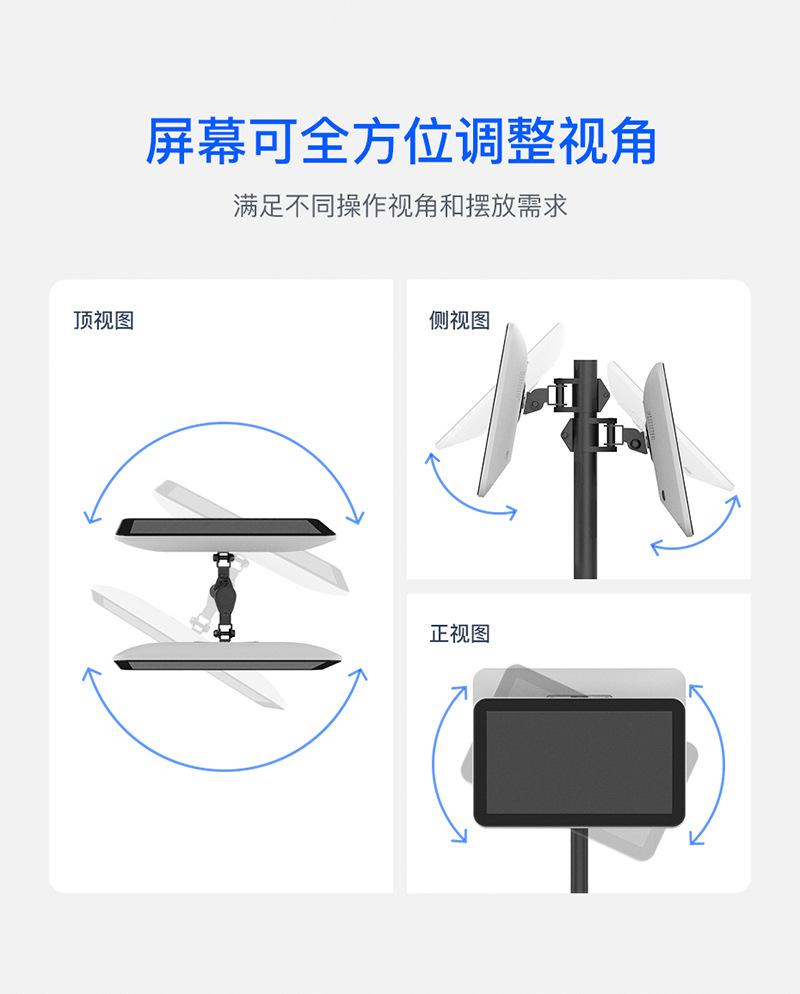 屏幕可全方位调整视角

满足不同操作视角和摆放需求

顶视图

侧视图

正视图