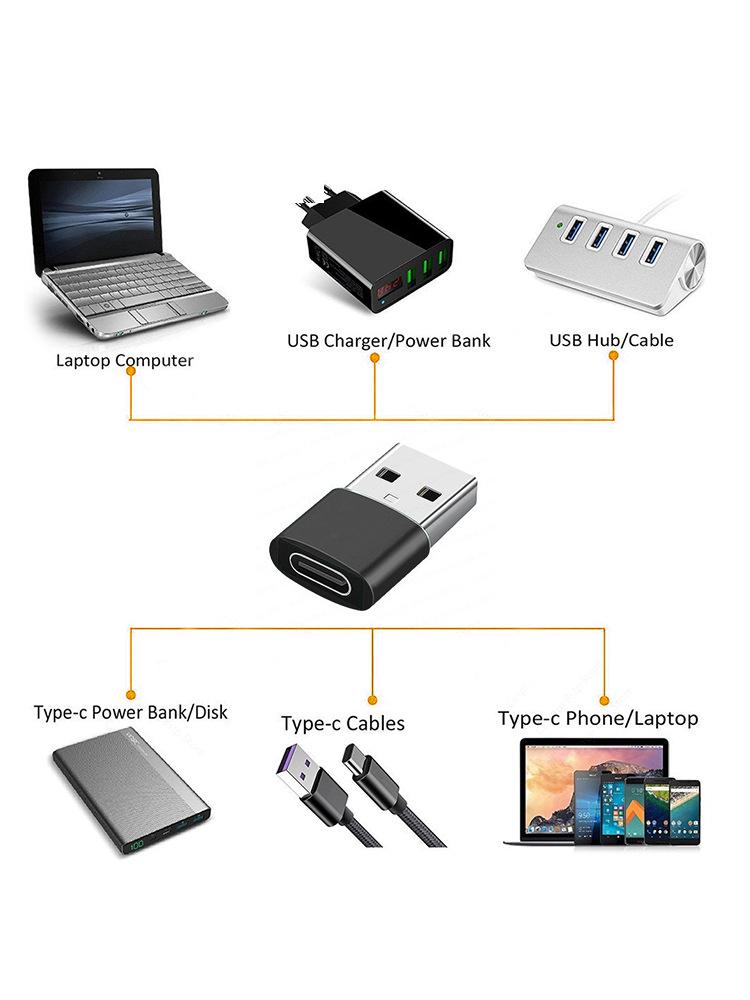 Laptop Computer

USB Charger/Power Bank

USB Hub/Cable

Type-c Power Bank/Disk

Type-c Cables

Type-c Phone/Laptop