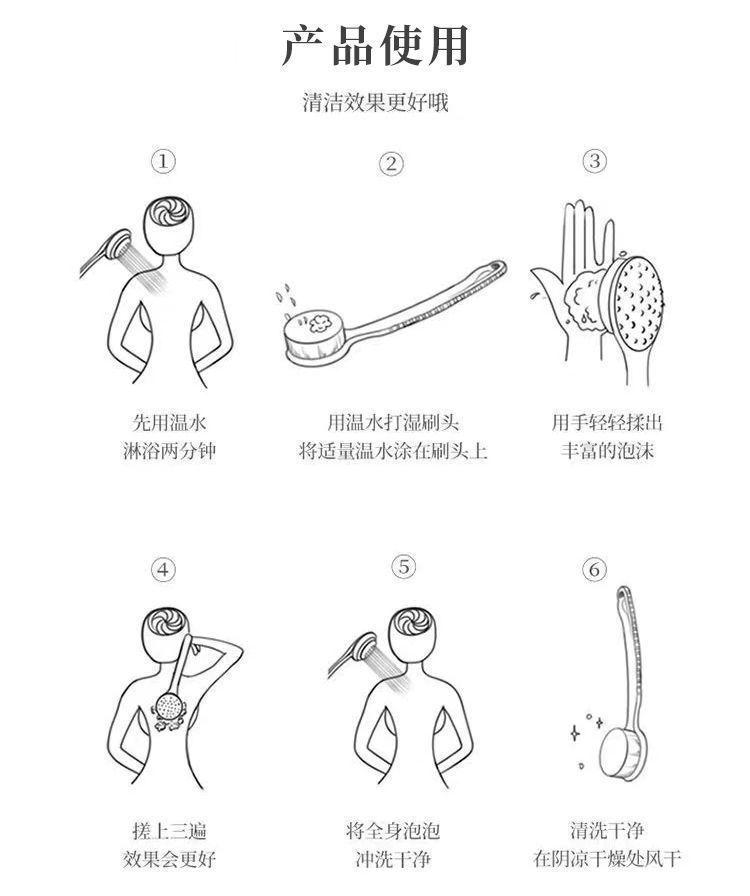 产品使用

清洁效果更好哦

①

先用温水
淋浴两分钟

②

用温水打湿刷头
将适量温水涂在刷头上

③

用手轻轻揉出
丰富的泡沫

④

搓上三遍
效果会更好

⑤

将全身泡泡
冲洗干净

⑥

清洗干净
在阴凉干燥处风干