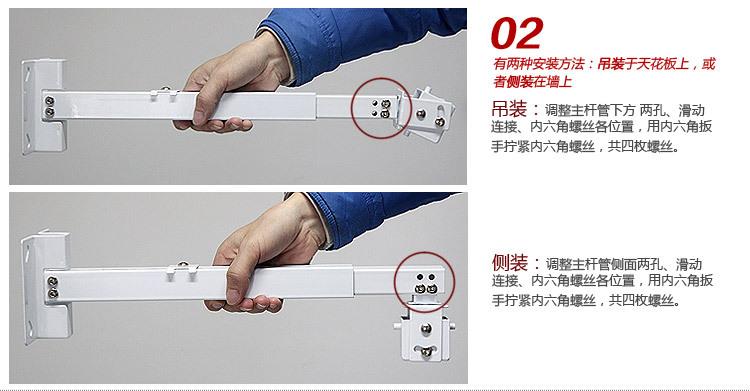 02

有两种安装方法：吊装于天花板上，或者侧装在墙上

吊装：调整主杆管下方 两孔、滑动连接、内六角螺丝各位置，用内六角扳手拧紧内六角螺丝，共四枚螺丝。

侧装：调整主杆管侧面两孔、滑动连接、内六角螺丝各位置，用内六角扳手拧紧内六角螺丝，共四枚螺丝。