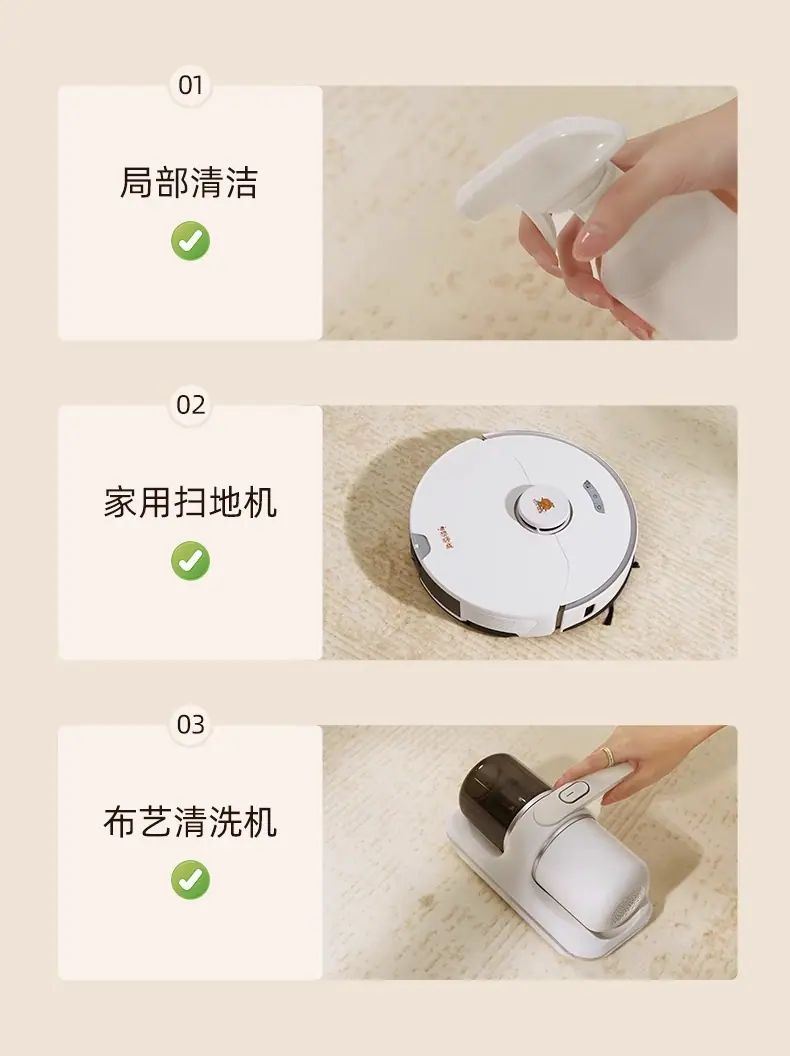 01

局部清洁

02

家用扫地机

03

布艺清洗机