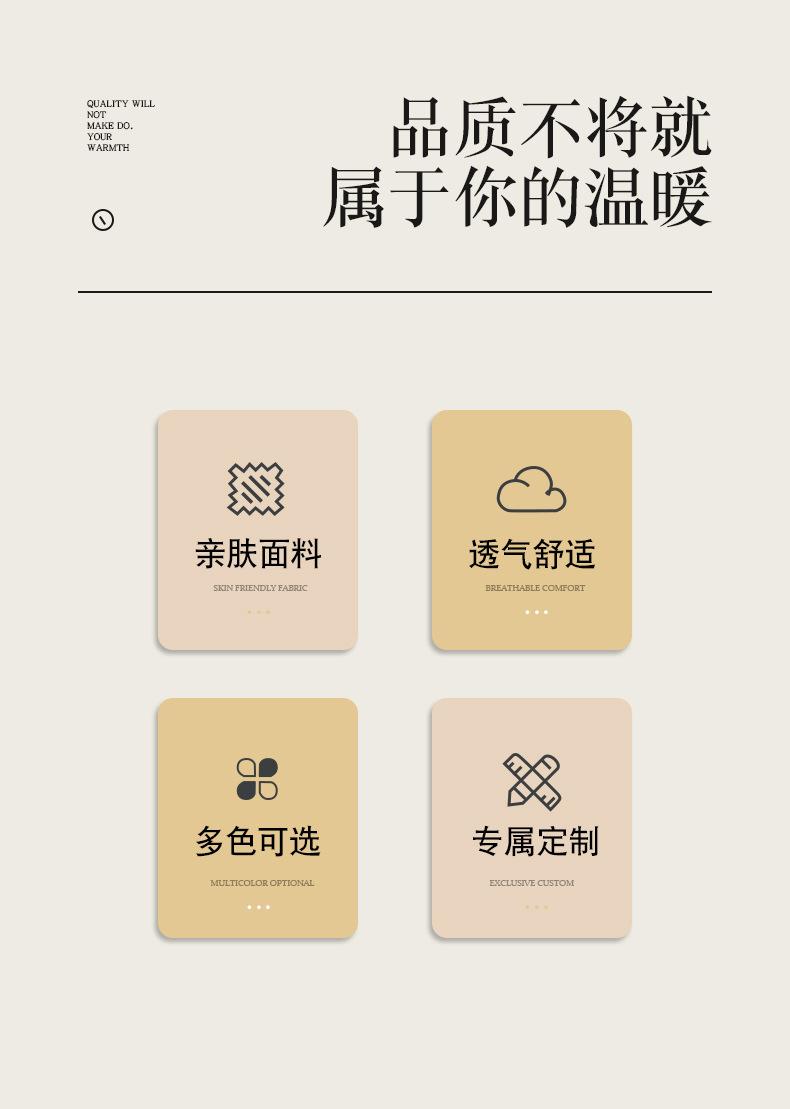 QUALITY WILL
NOT
MAKE DO.
YOUR
WARMTH

品质不将就
属于你的温暖

亲肤面料
SKIN FRIENDLY FABRIC

透气舒适
BREATHABLE COMFORT

多色可选
MULTICOLOR OPTIONAL

专属定制
EXCLUSIVE CUSTOM