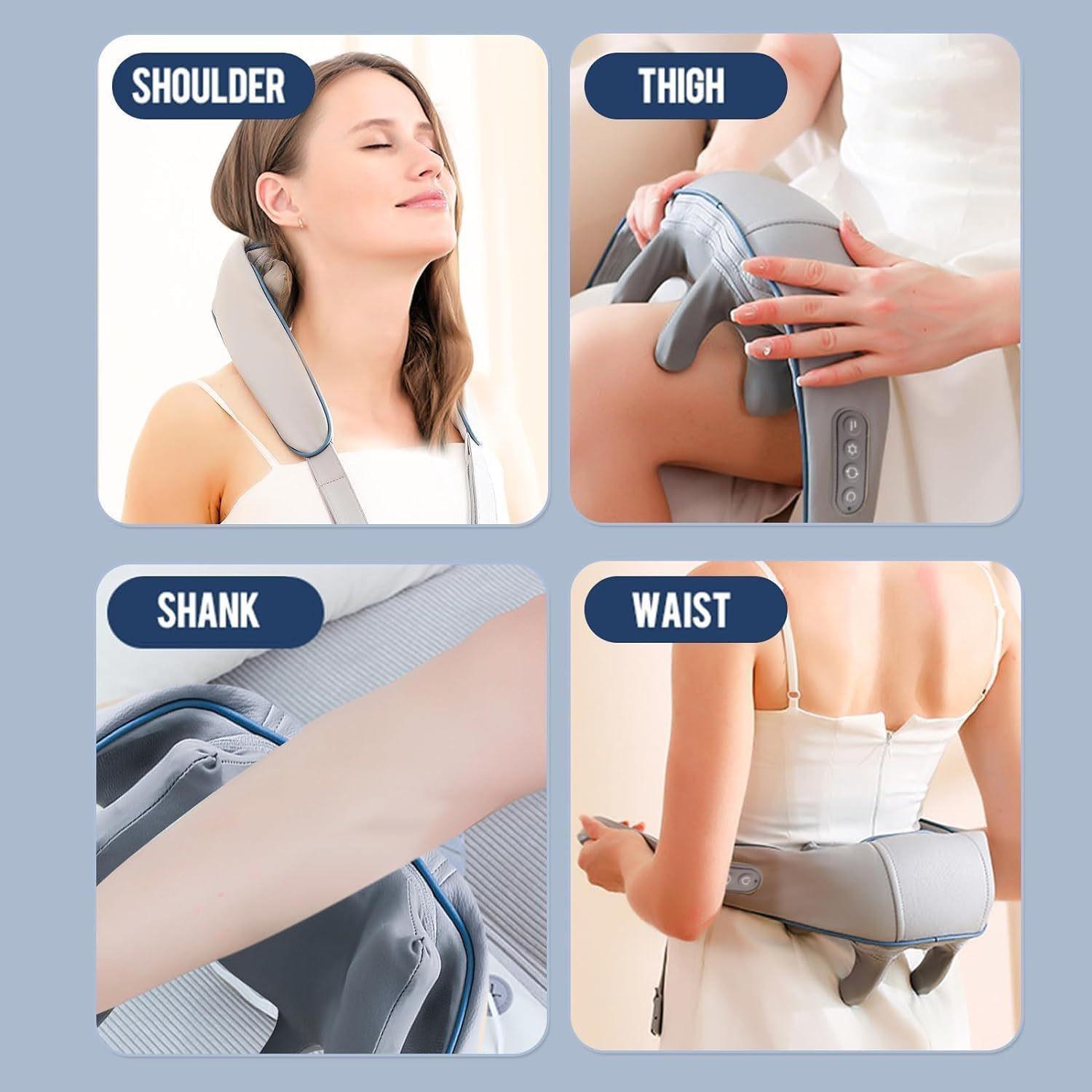 SHOULDER

THIGH

SHANK

WAIST