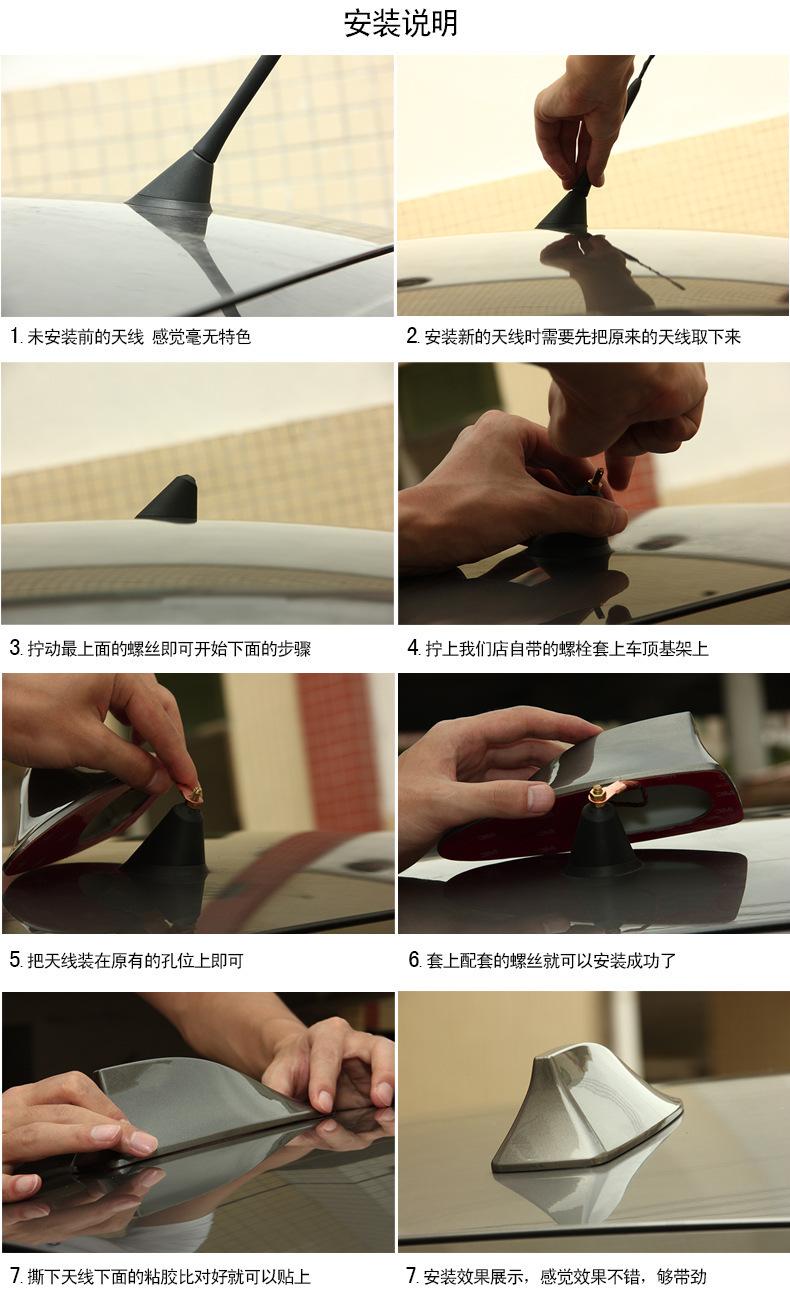 安装说明

1. 未安装前的天线 感觉毫无特色

2. 安装新的天线时需要先把原来的天线取下来

3. 拧动最上面的螺丝即可开始下面的步骤

4. 拧上我们店自带的螺栓套上车顶基架上

5. 把天线装在原有的孔位上即可

6. 套上配套的螺丝就可以安装成功了

7. 撕下天线下面的粘胶比对好就可以贴上

7. 安装效果展示，感觉效果不错，够带劲