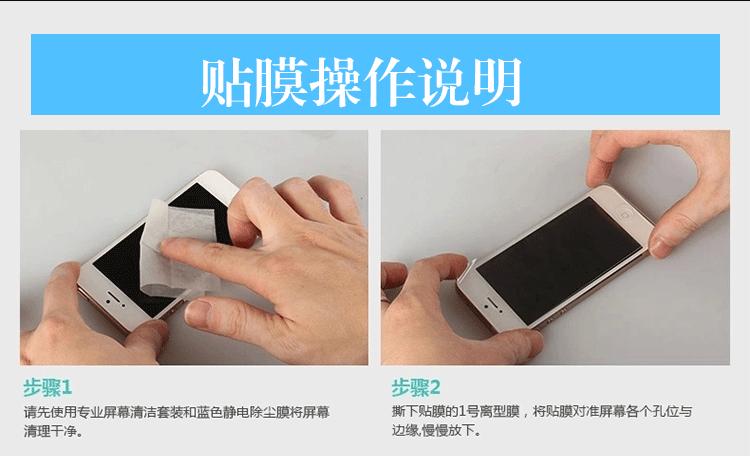 贴膜操作说明

步骤1

请先使用专业屏幕清洁套装和蓝色静电除尘膜将屏幕清理干净。

步骤2

撕下贴膜的1号离型膜，将贴膜对准屏幕各个孔位与边缘,慢慢放下。