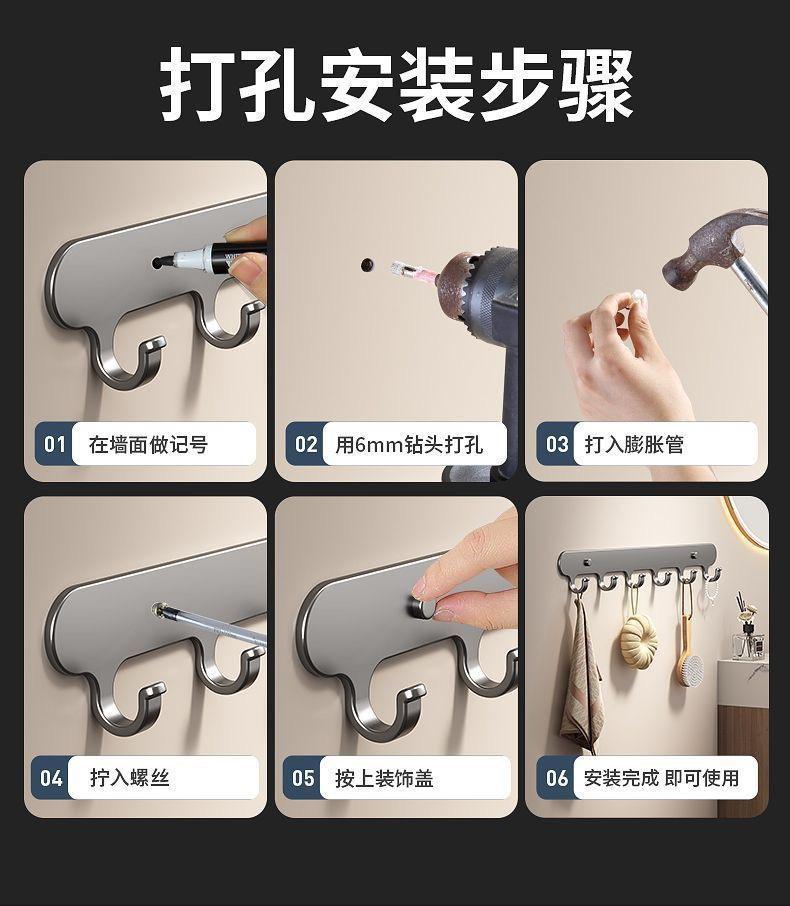 打孔安装步骤

01 在墙面做记号

02 用6mm钻头打孔

03 打入膨胀管

04 拧入螺丝

05 按上装饰盖

06 安装完成 即可使用