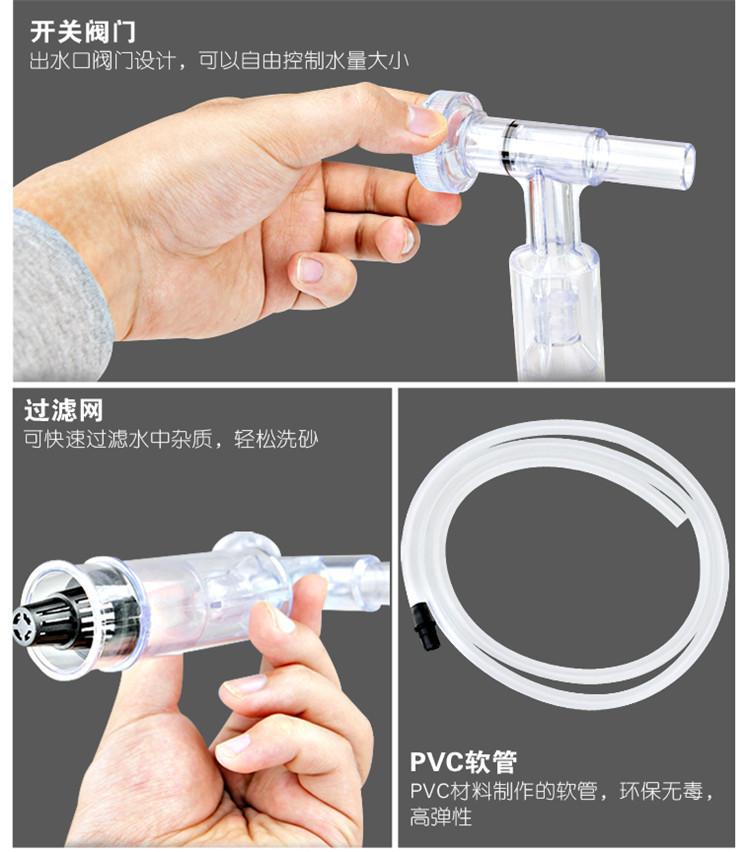 开关阀门
出水口阀门设计，可以自由控制水量大小

过滤网
可快速过滤水中杂质，轻松洗砂

PVC软管
PVC材料制作的软管，环保无毒，高弹性