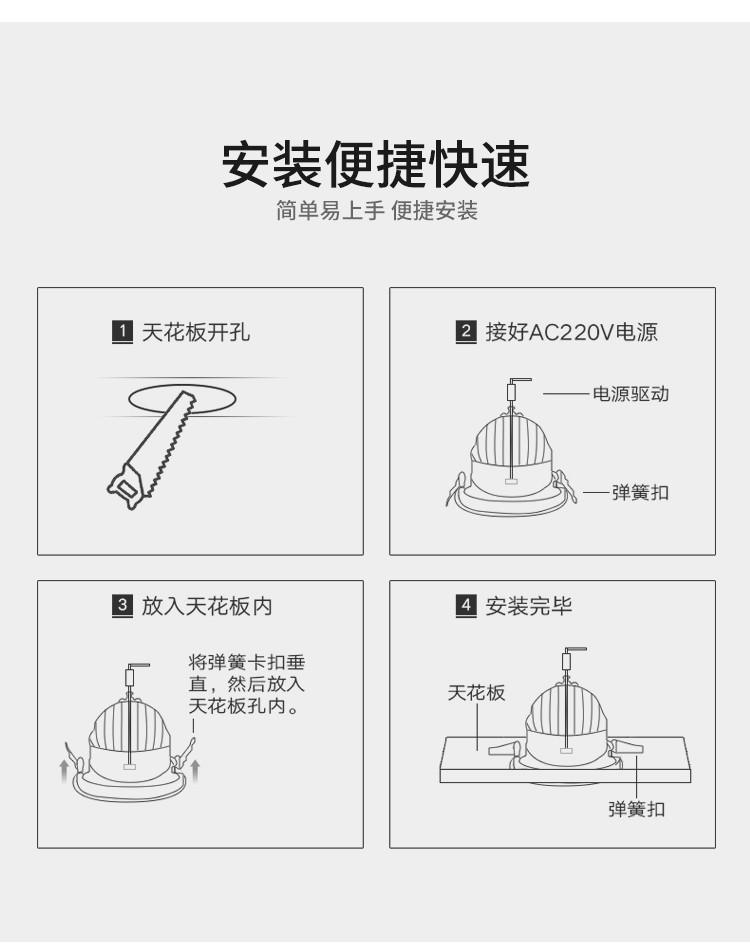 安装便捷快速
简单易上手 便捷安装

1 天花板开孔

2 接好AC220V电源

电源驱动

弹簧扣

3 放入天花板内

将弹簧卡扣垂直，然后放入天花板孔内。

4 安装完毕

天花板

弹簧扣