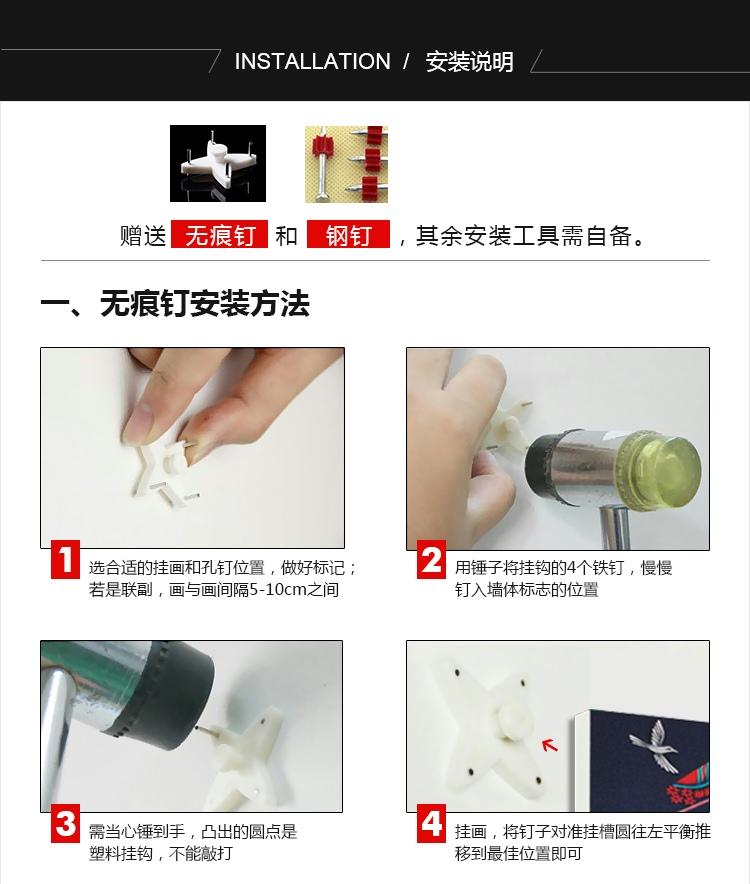 INSTALLATION / 安装说明

赠送 无痕钉 和 钢钉 ，其余安装工具需自备。

一、无痕钉安装方法

1 选合适的挂画和孔钉位置，做好标记；若是联副，画与画间隔5-10cm之间

2 用锤子将挂钩的4个铁钉，慢慢钉入墙体标志的位置

3 需当心锤到手，凸出的圆点是塑料挂钩，不能敲打

4 挂画，将钉子对准挂槽圆往左平衡推移到最佳位置即可